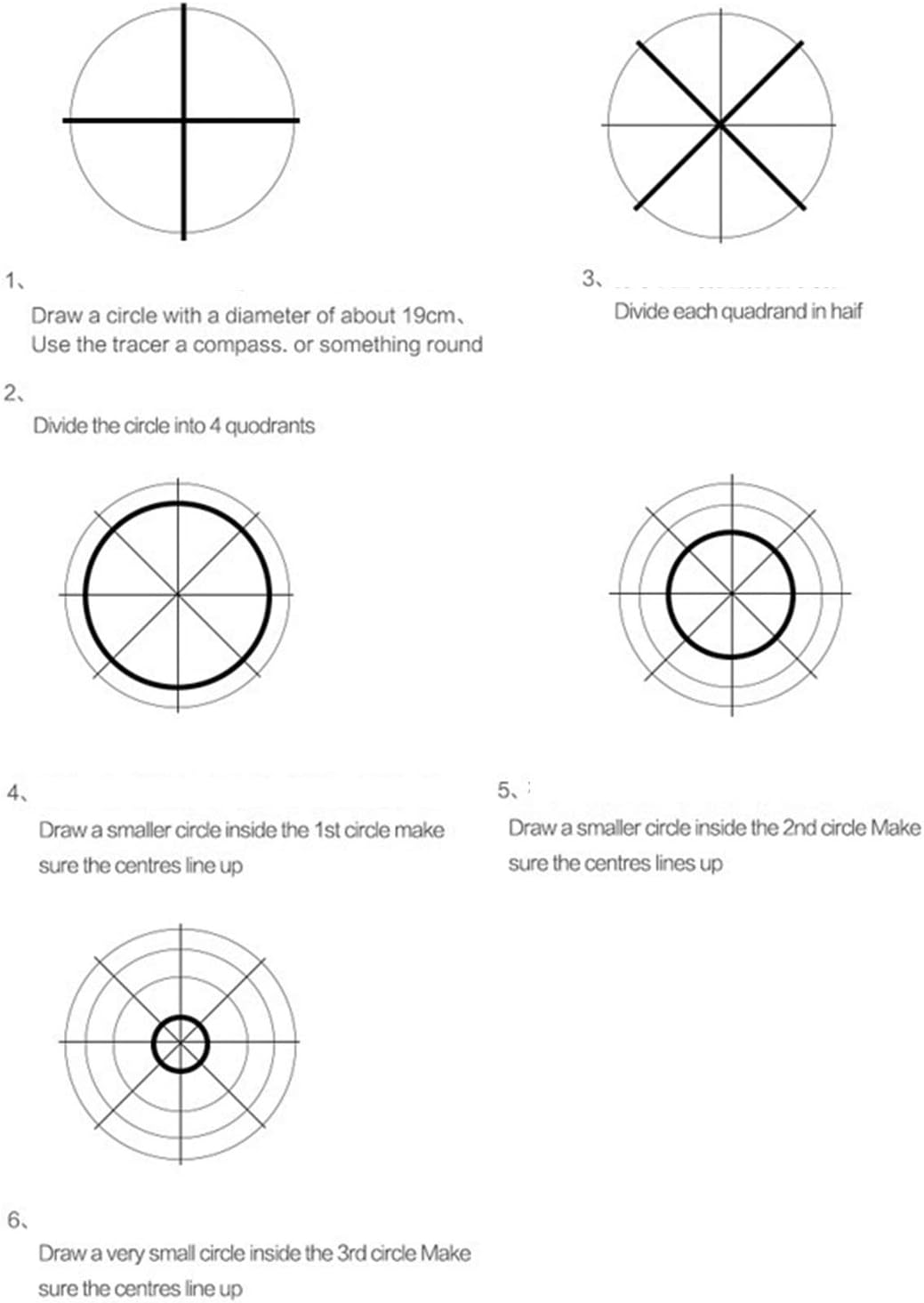 1、

Draw a circle with a diameter of about 19cm、
Use the tracer a compass. or something round

2、

Divide the circle into 4 quodrants

3、

Divide each quadrand in haif

4、

Draw a smaller circle inside the 1st circle make sure the centres line up

5、

Draw a smaller circle inside the 2nd circle Make sure the centres lines up

6、

Draw a very small circle inside the 3rd circle Make sure the centres line up