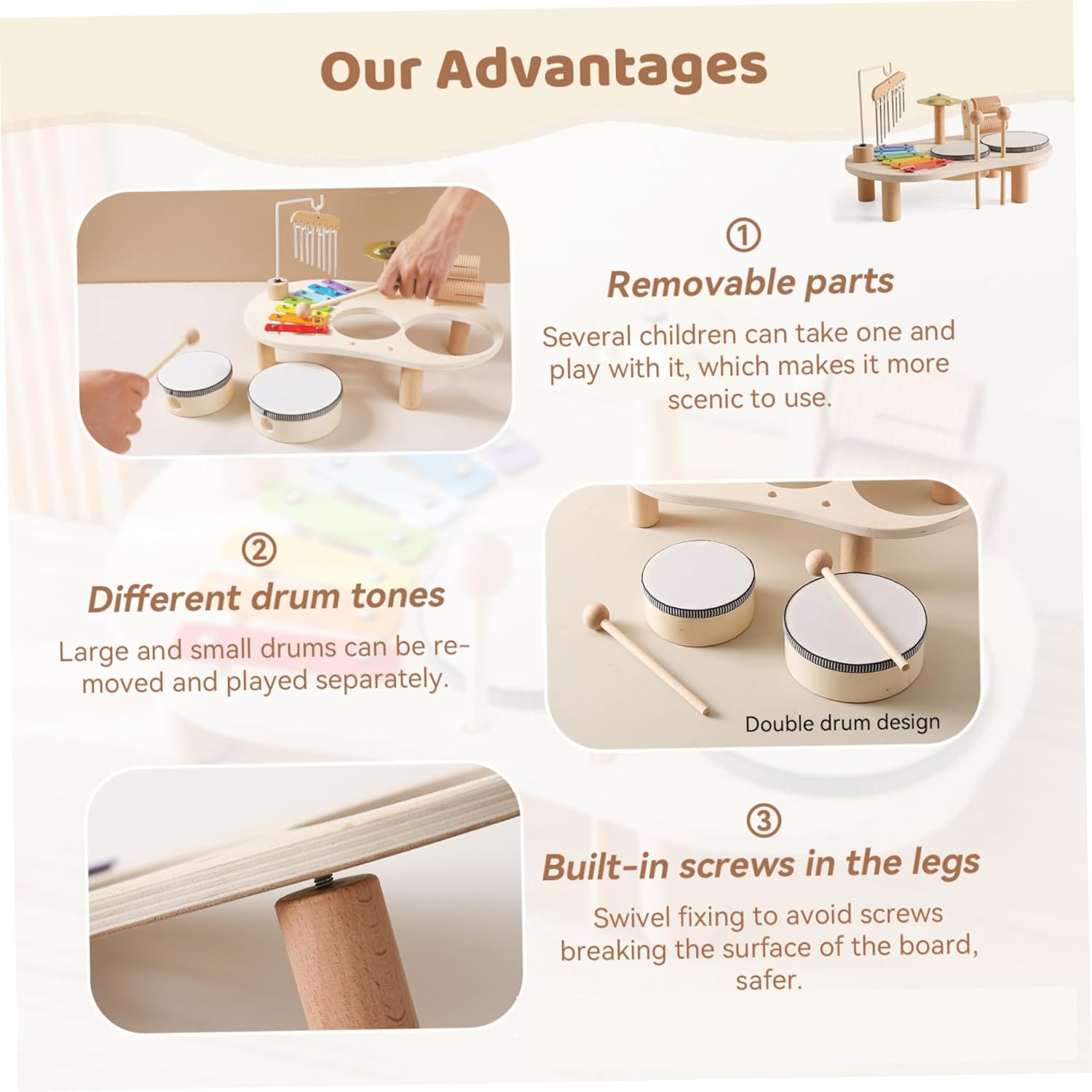 Our Advantages

①

Removable parts

Several children can take one and play with it, which makes it more scenic to use.

②

Different drum tones

Large and small drums can be removed and played separately.

Double drum design

③

Built-in screws in the legs

Swivel fixing to avoid screws breaking the surface of the board, safer.