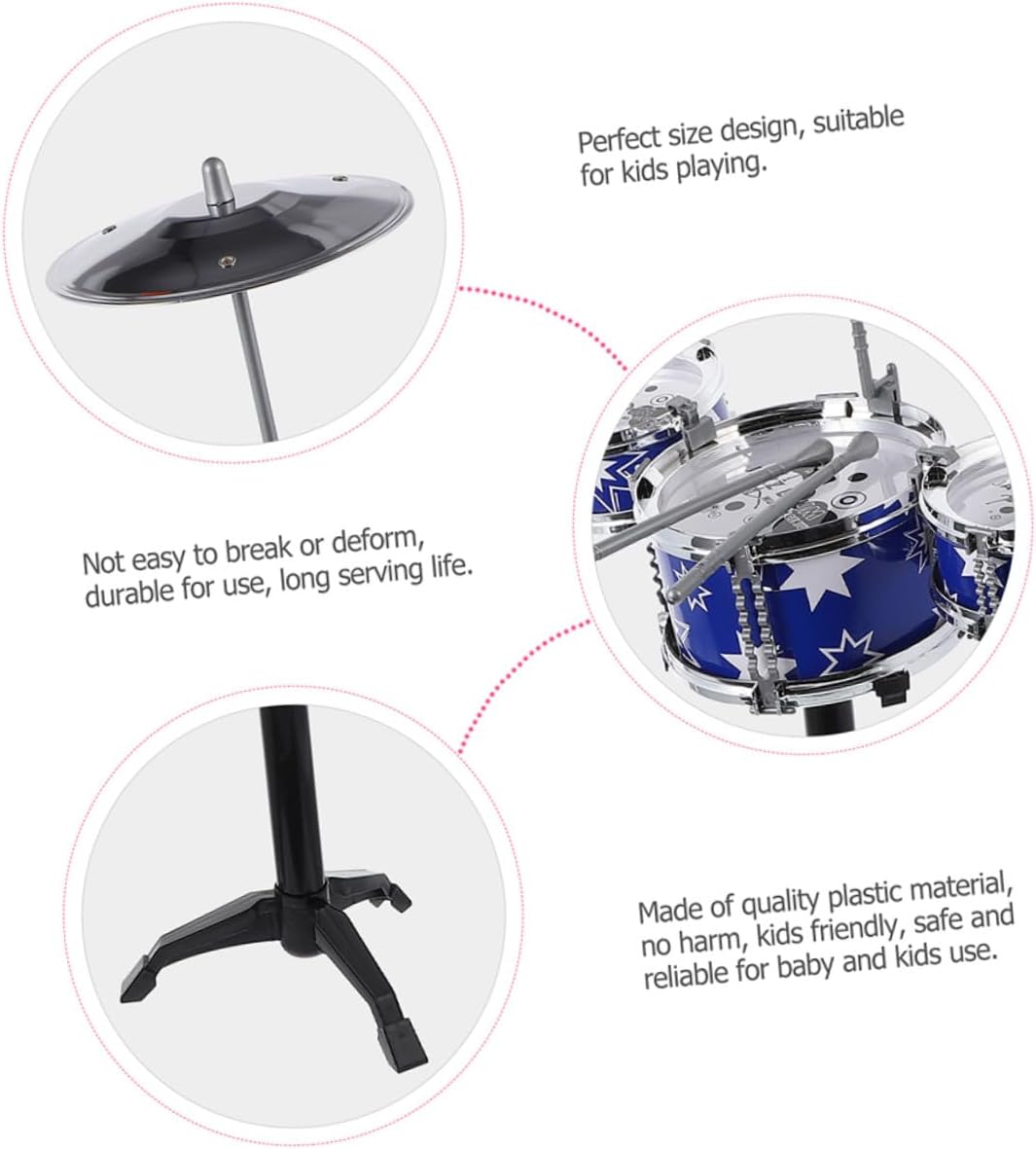 Perfect size design, suitable for kids playing.

Not easy to break or deform, durable for use, long serving life.

Made of quality plastic material, no harm, kids friendly, safe and reliable for baby and kids use.