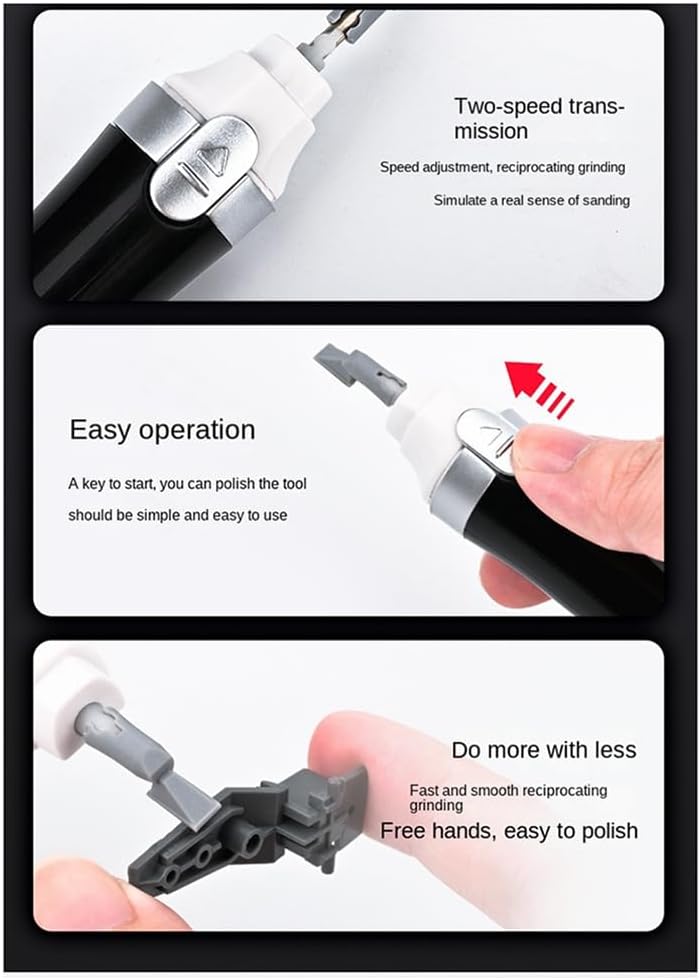 Two-speed transmission

Speed adjustment, reciprocating grinding

Simulate a real sense of sanding

Easy operation

A key to start, you can polish the tool should be simple and easy to use

Do more with less

Fast and smooth reciprocating grinding

Free hands, easy to polish