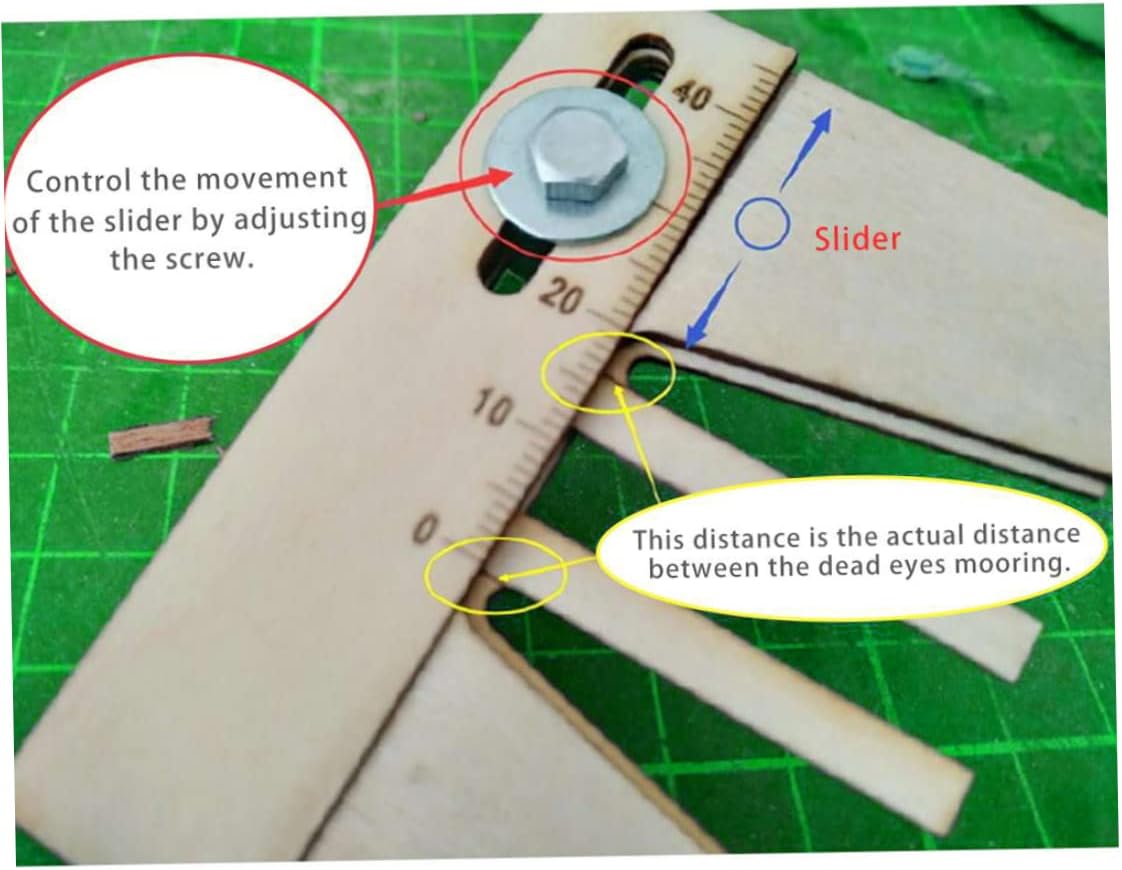 Control the movement of the slider by adjusting the screw.

40

20

10

0

Slider

This distance is the actual distance between the dead eyes mooring.