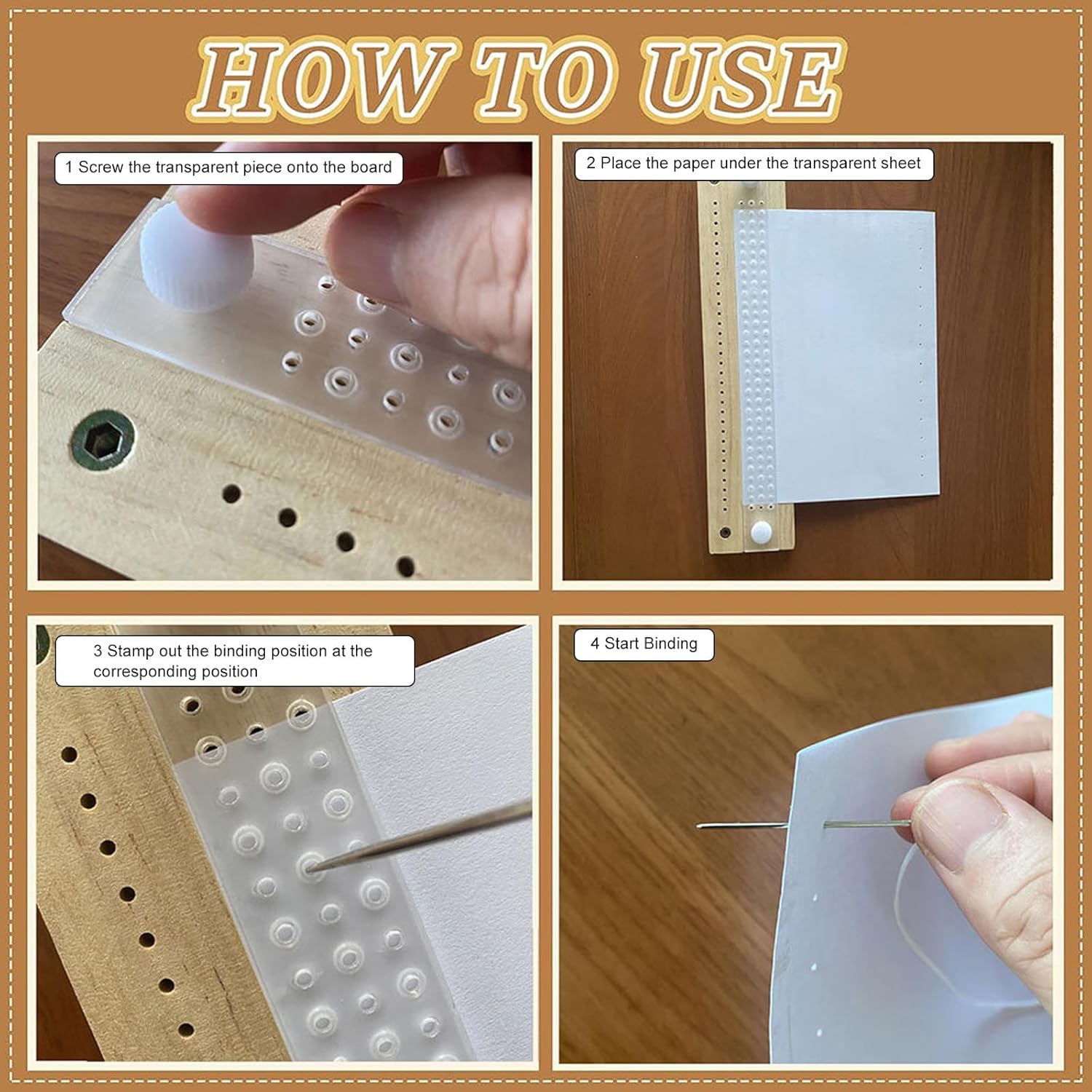 HOW TO USE

1 Screw the transparent piece onto the board

2 Place the paper under the transparent sheet

3 Stamp out the binding position at the corresponding position

4 Start Binding