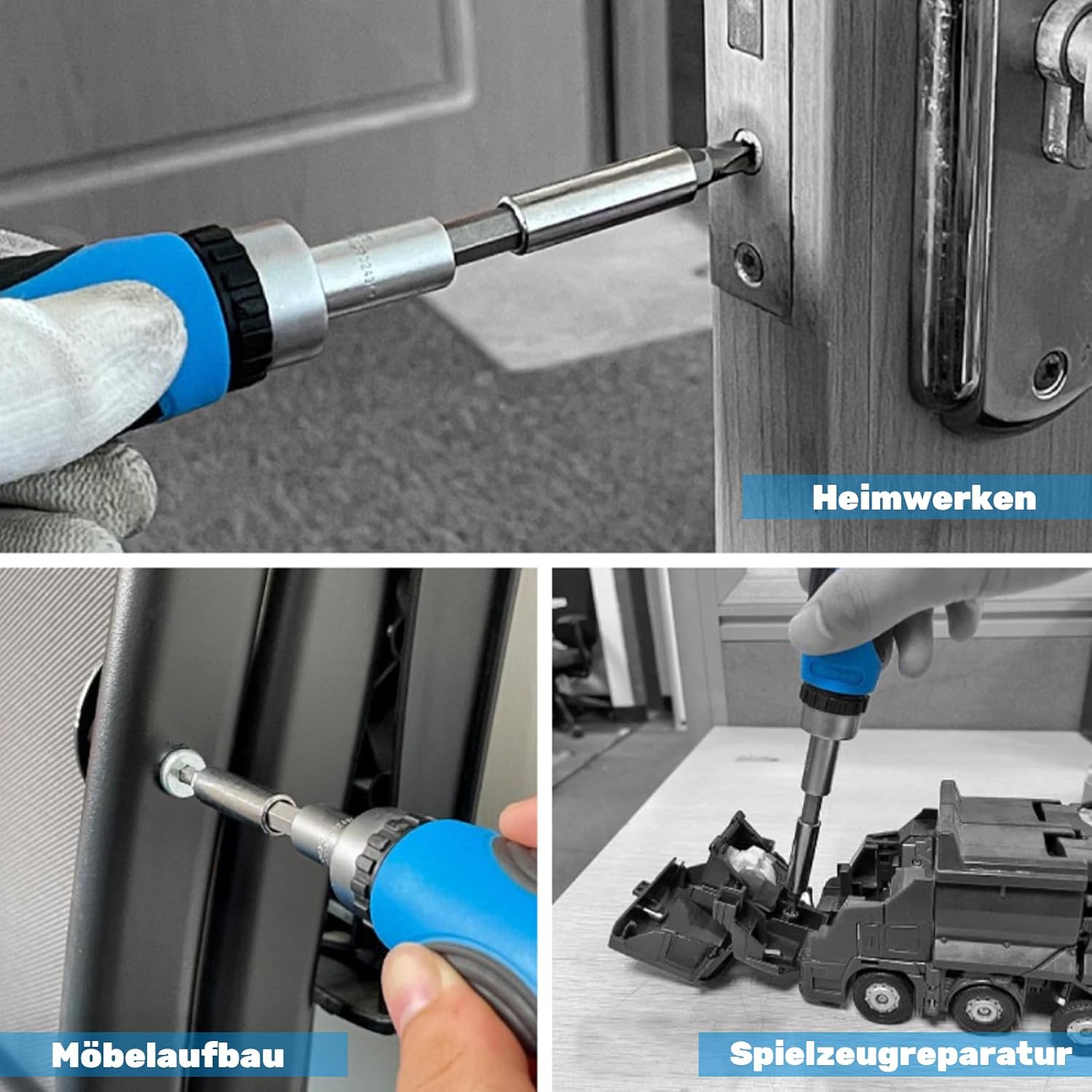 Heimwerken

Möbelaufbau

Spielzeugreparatur