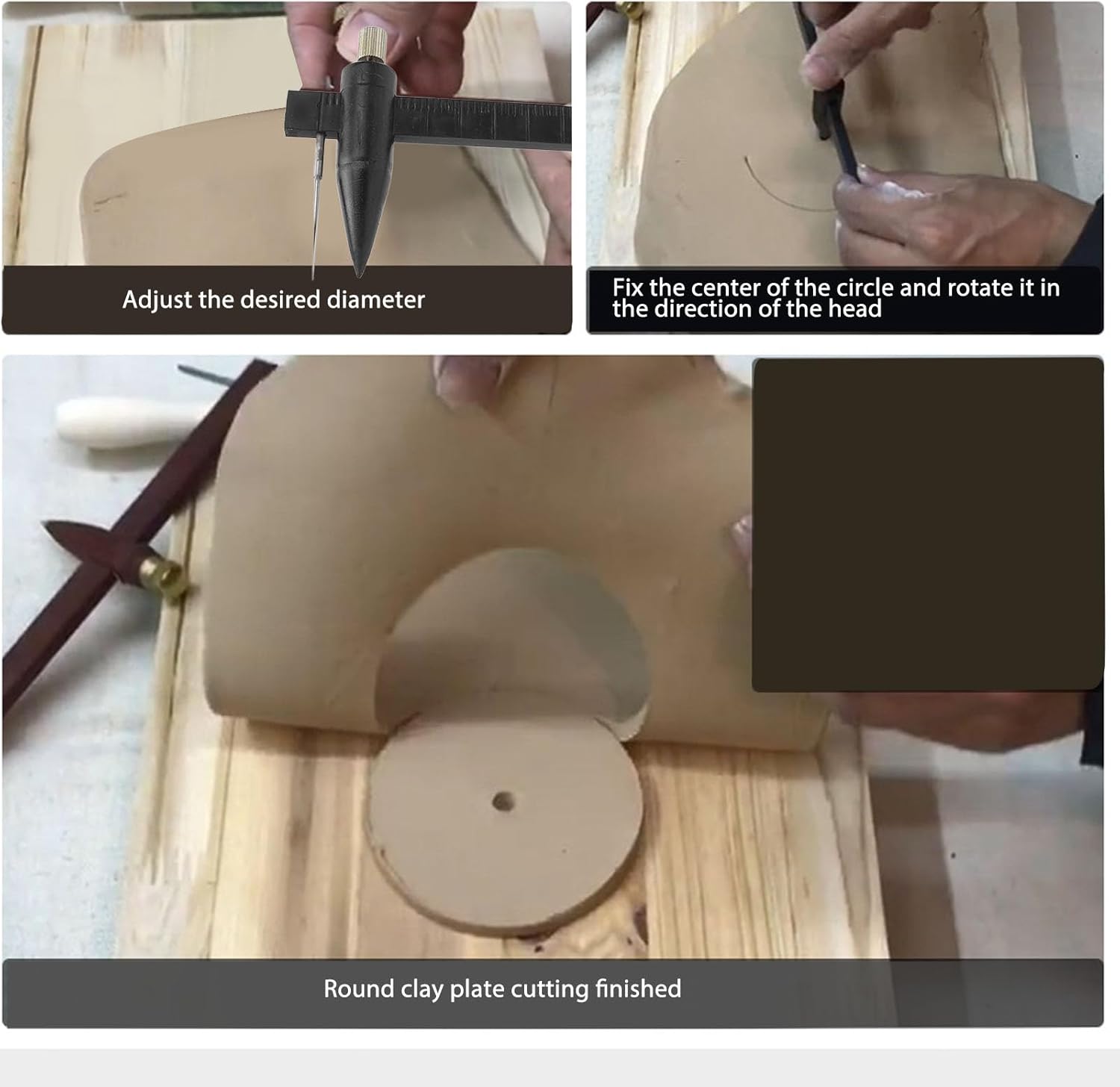 Adjust the desired diameter

Fix the center of the circle and rotate it in the direction of the head

Round clay plate cutting finished