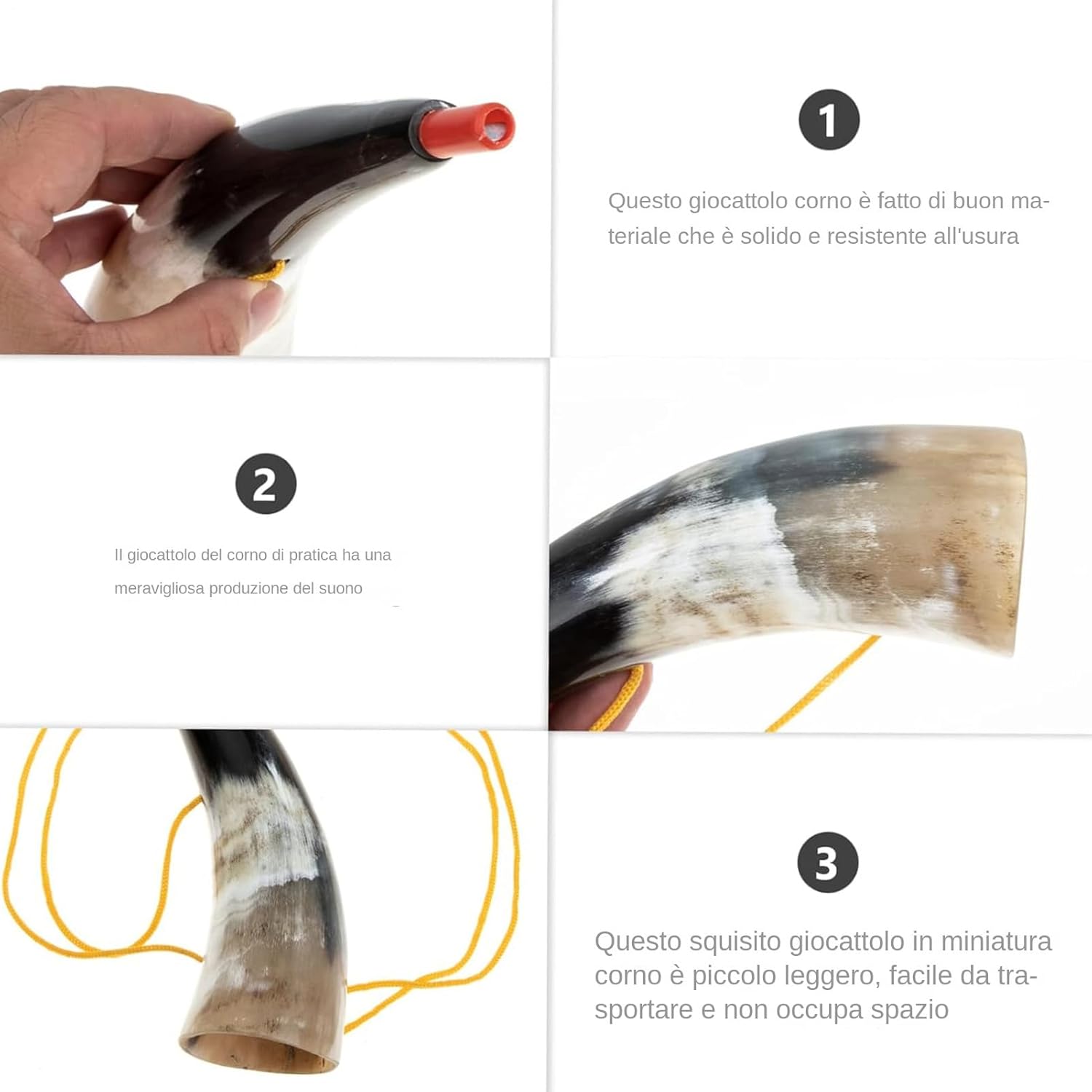 1

Questo giocattolo corno è fatto di buon materiale che è solido e resistente all'usura

2

Il giocattolo del corno di pratica ha una meravigliosa produzione del suono

3

Questo squisito giocattolo in miniatura corno è piccolo leggero, facile da trasportare e non occupa spazio