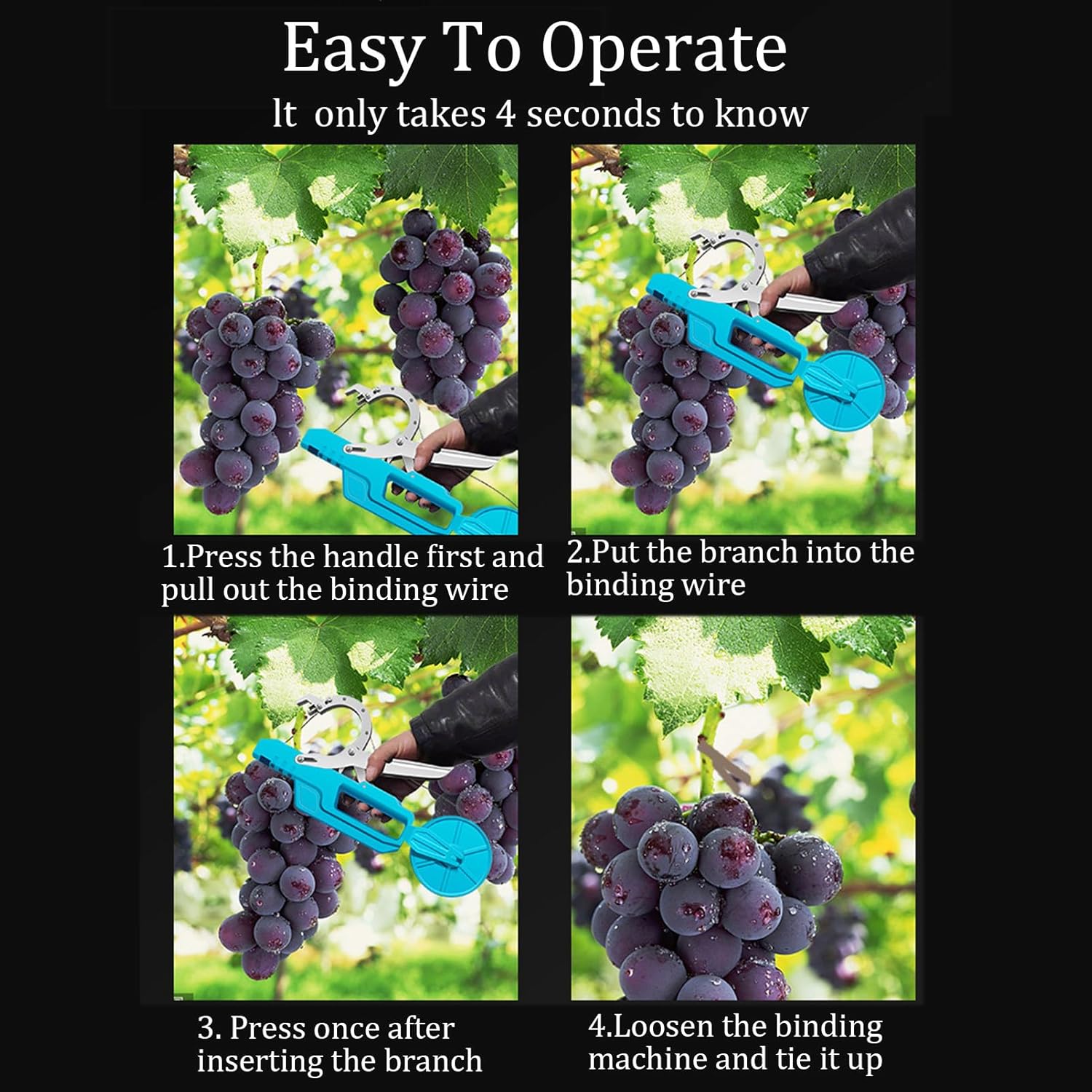 Easy To Operate

lt only takes 4 seconds to know

1.Press the handle first and pull out the binding wire

2.Put the branch into the binding wire

3. Press once after inserting the branch

4.Loosen the binding machine and tie it up