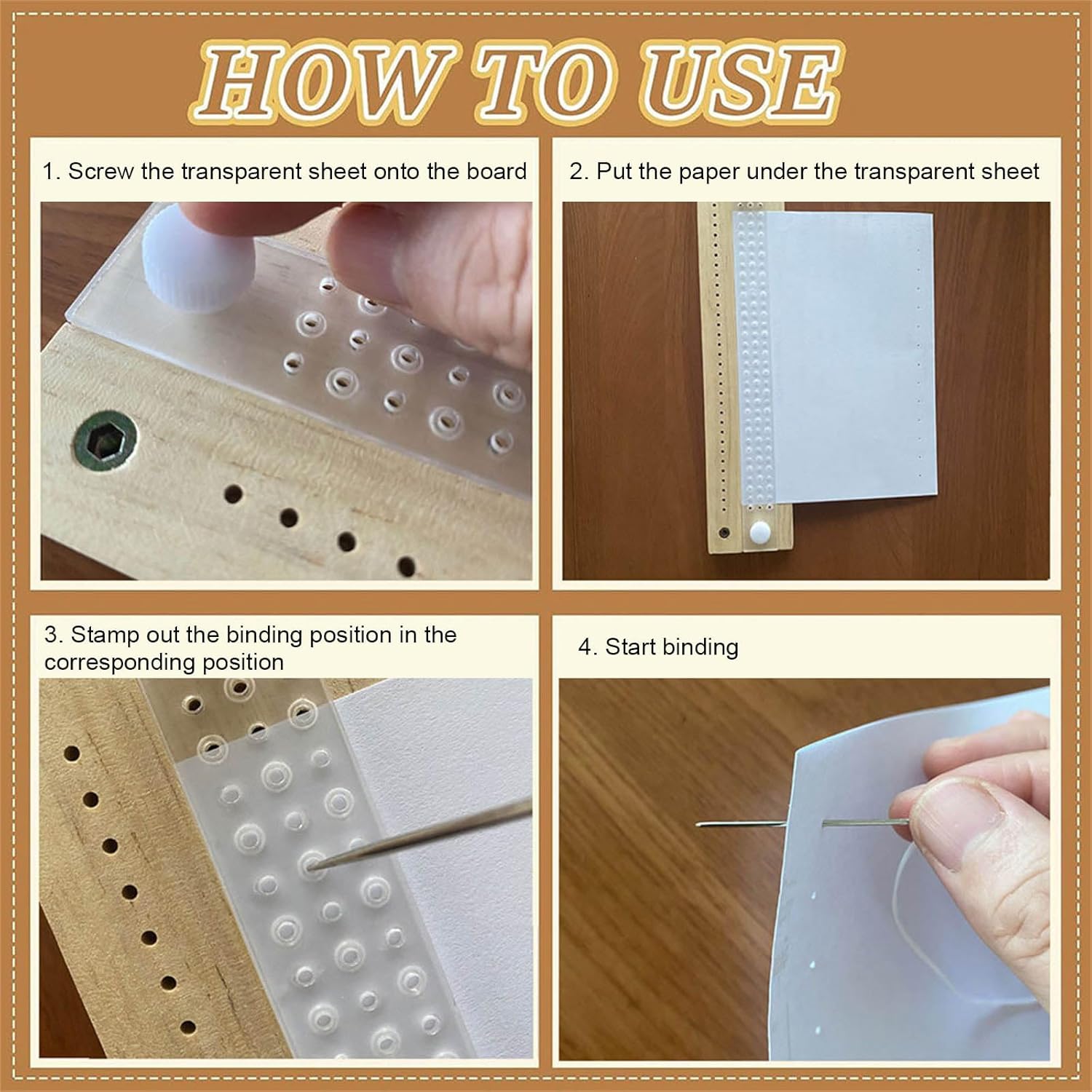 HOW TO USE

1. Screw the transparent sheet onto the board

2. Put the paper under the transparent sheet

3. Stamp out the binding position in the corresponding position

4. Start binding