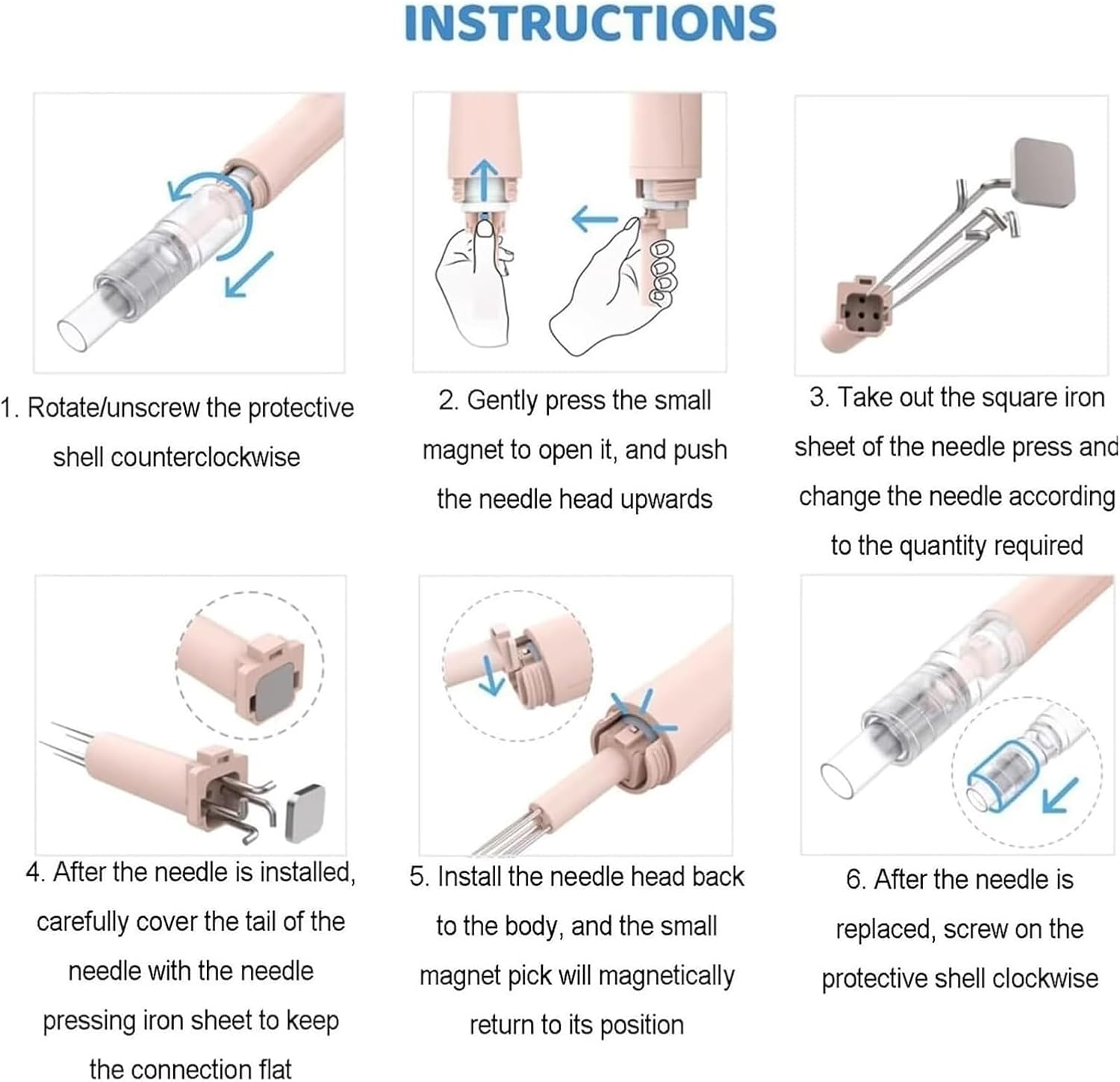 INSTRUCTIONS

1. Rotate/unscrew the protective shell counterclockwise

2. Gently press the small magnet to open it, and push the needle head upwards

3. Take out the square iron sheet of the needle press and change the needle according to the quantity required

4. After the needle is installed, carefully cover the tail of the needle with the needle pressing iron sheet to keep the connection flat

5. Install the needle head back to the body, and the small magnet pick will magnetically return to its position

6. After the needle is replaced, screw on the protective shell clockwise