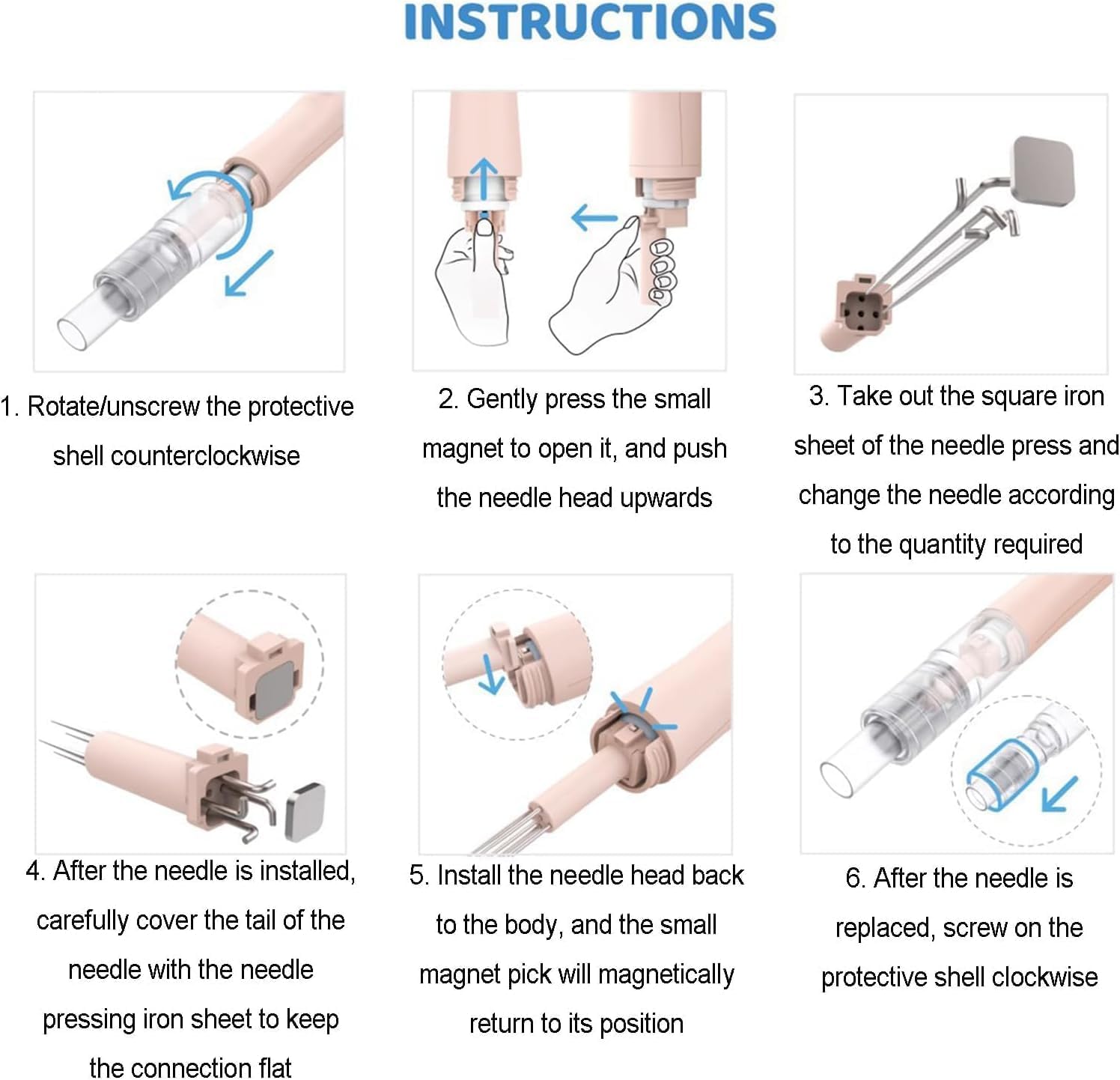 INSTRUCTIONS

1. Rotate/unscrew the protective shell counterclockwise

2. Gently press the small magnet to open it, and push the needle head upwards

3. Take out the square iron sheet of the needle press and change the needle according to the quantity required

4. After the needle is installed, carefully cover the tail of the needle with the needle pressing iron sheet to keep the connection flat

5. Install the needle head back to the body, and the small magnet pick will magnetically return to its position

6. After the needle is replaced, screw on the protective shell clockwise