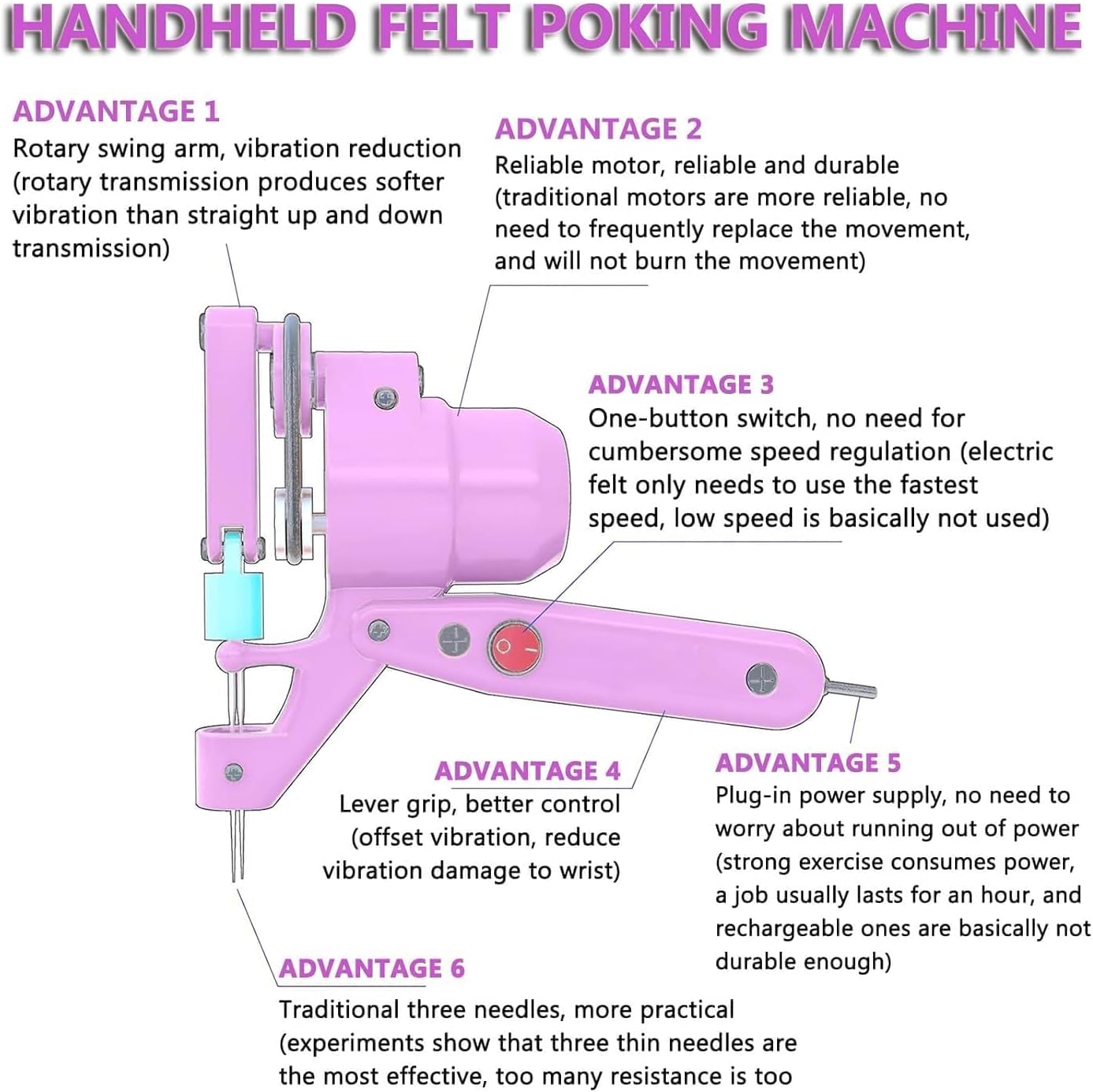 HANDHELD FELT POKING MACHINE

ADVANTAGE 1
Rotary swing arm, vibration reduction (rotary transmission produces softer vibration than straight up and down transmission)

ADVANTAGE 2
Reliable motor, reliable and durable (traditional motors are more reliable, no need to frequently replace the movement, and will not burn the movement)

ADVANTAGE 3
One-button switch, no need for cumbersome speed regulation (electric felt only needs to use the fastest speed, low speed is basically not used)

ADVANTAGE 4
Lever grip, better control (offset vibration, reduce vibration damage to wrist)

ADVANTAGE 5
Plug-in power supply, no need to worry about running out of power (strong exercise consumes power, a job usually lasts for an hour, and rechargeable ones are basically not durable enough)

ADVANTAGE 6
Traditional three needles, more practical (experiments show that three thin needles are the most effective, too many resistance is too