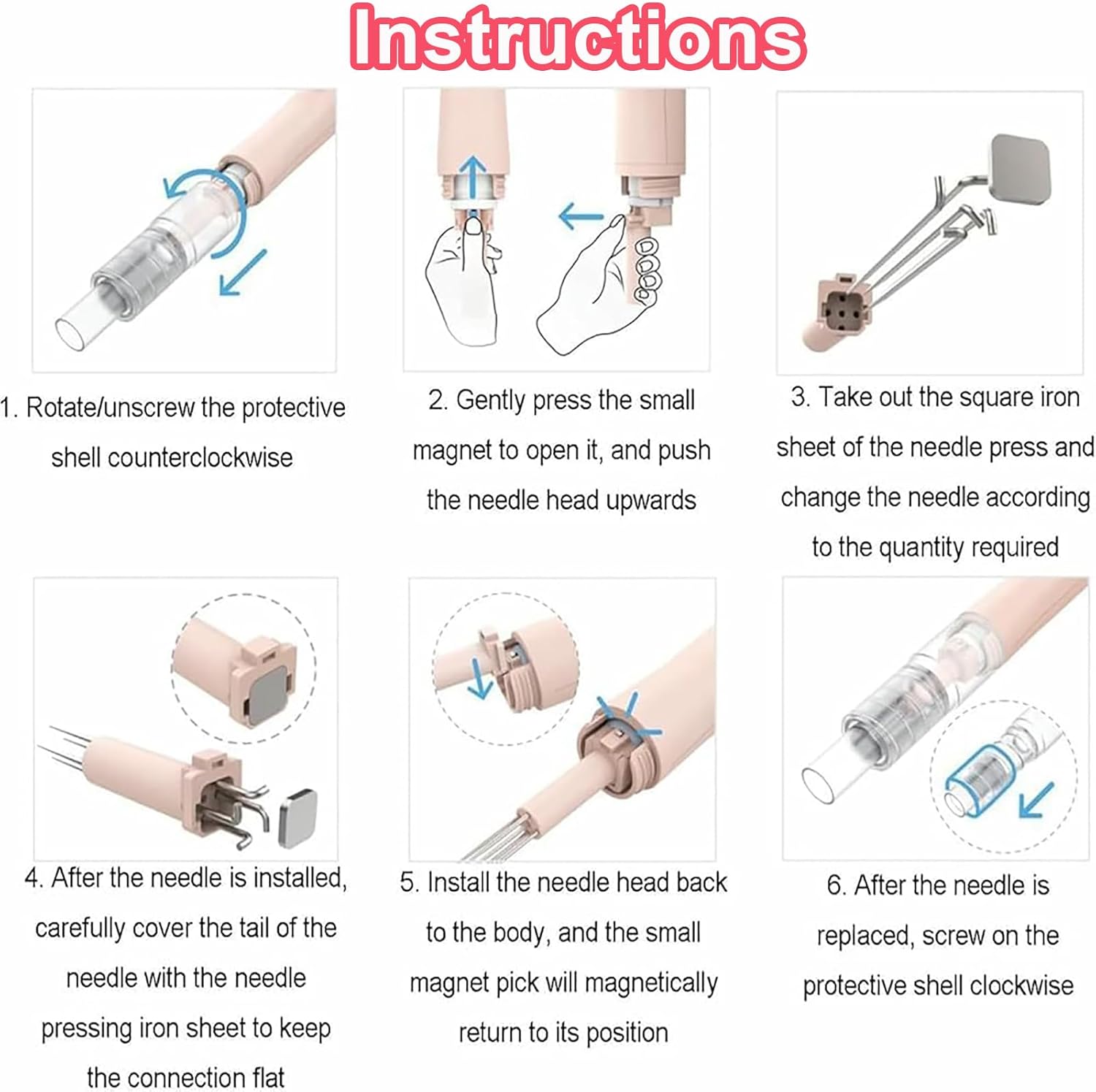 Instructions

1. Rotate/unscrew the protective shell counterclockwise

2. Gently press the small magnet to open it, and push the needle head upwards

3. Take out the square iron sheet of the needle press and change the needle according to the quantity required

4. After the needle is installed, carefully cover the tail of the needle with the needle pressing iron sheet to keep the connection flat

5. Install the needle head back to the body, and the small magnet pick will magnetically return to its position

6. After the needle is replaced, screw on the protective shell clockwise