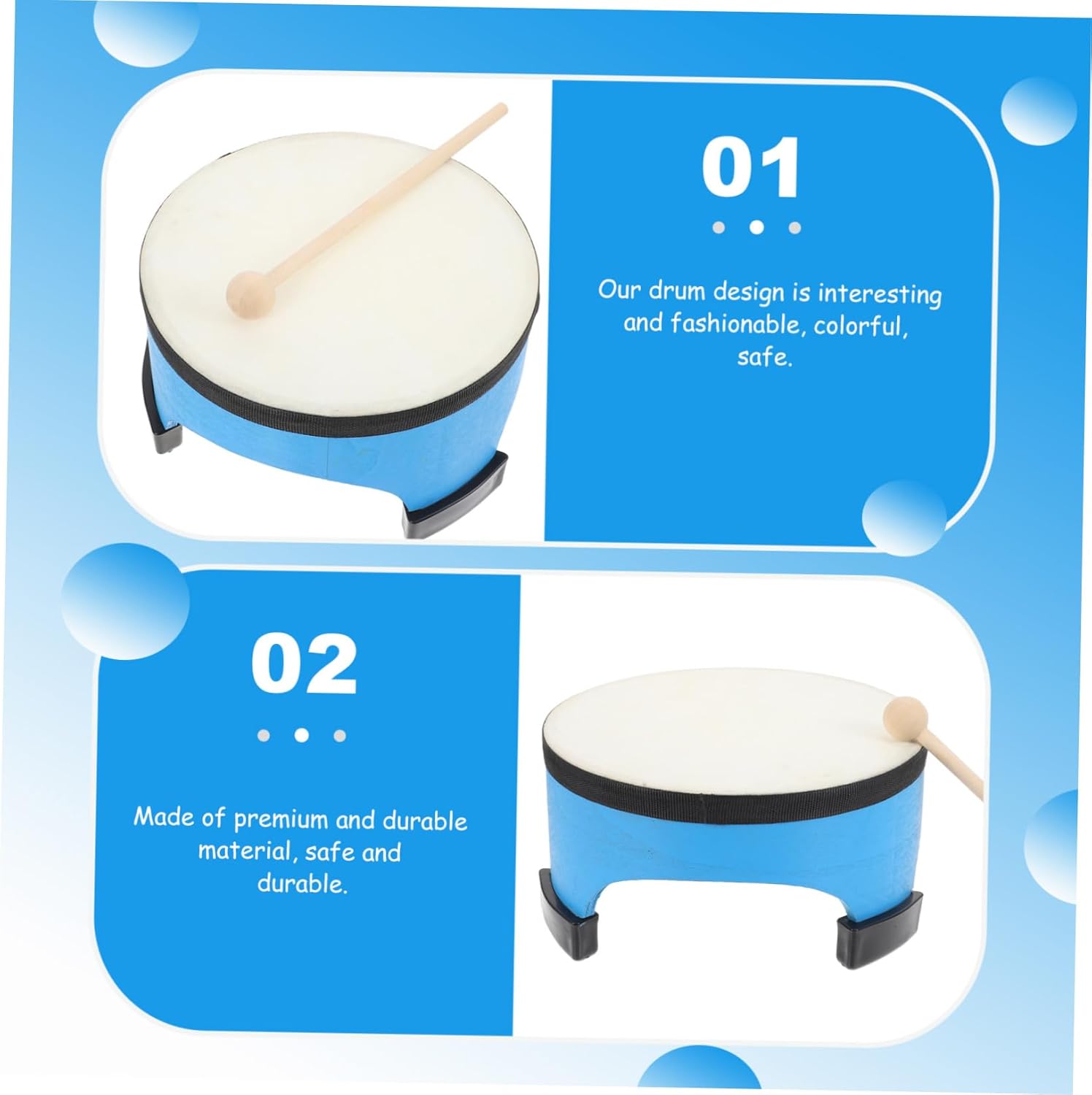 01

Our drum design is interesting and fashionable, colorful, safe.

02

Made of premium and durable material, safe and durable.