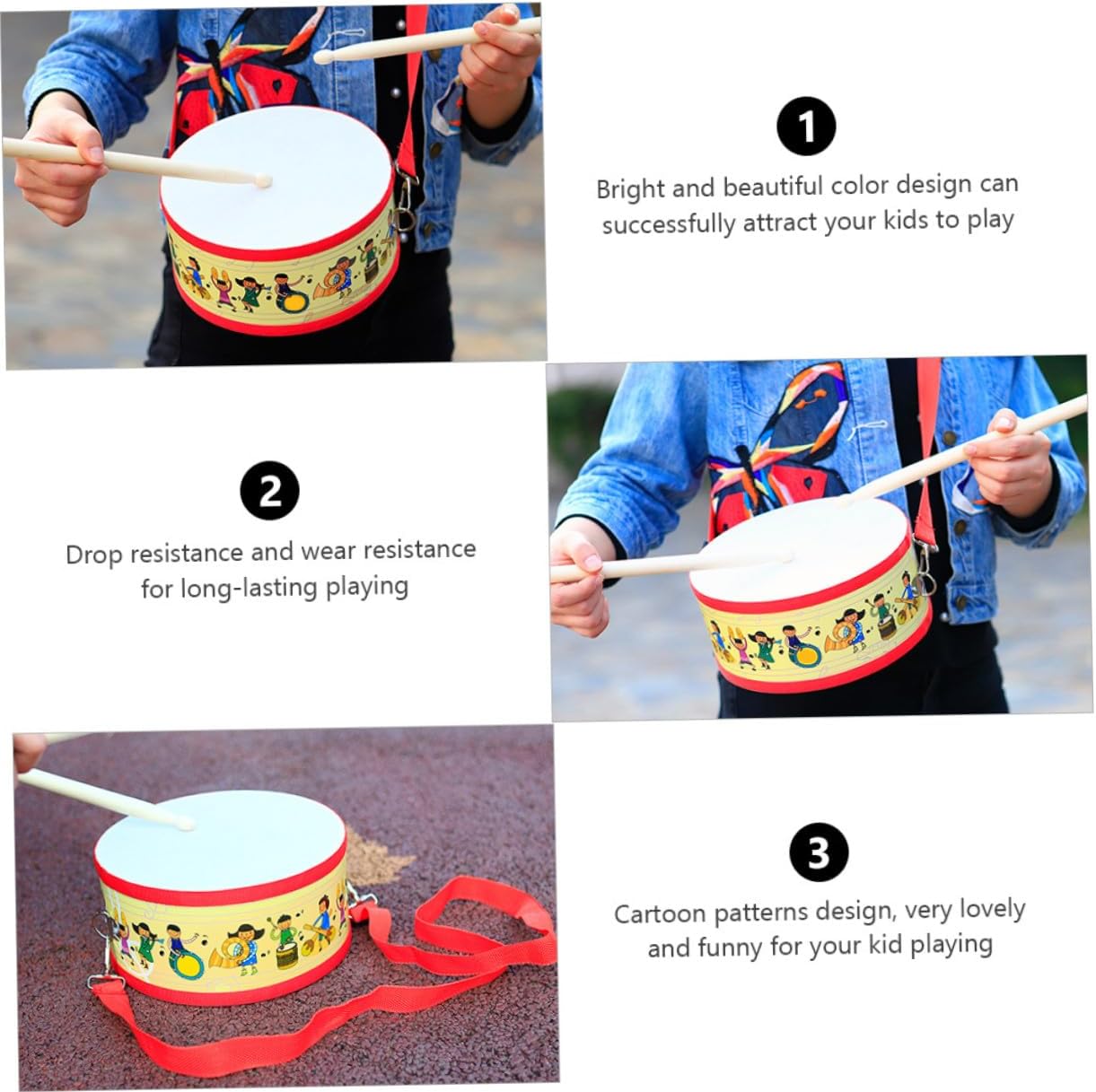 1
Bright and beautiful color design can successfully attract your kids to play

2
Drop resistance and wear resistance for long-lasting playing

3
Cartoon patterns design, very lovely and funny for your kid playing