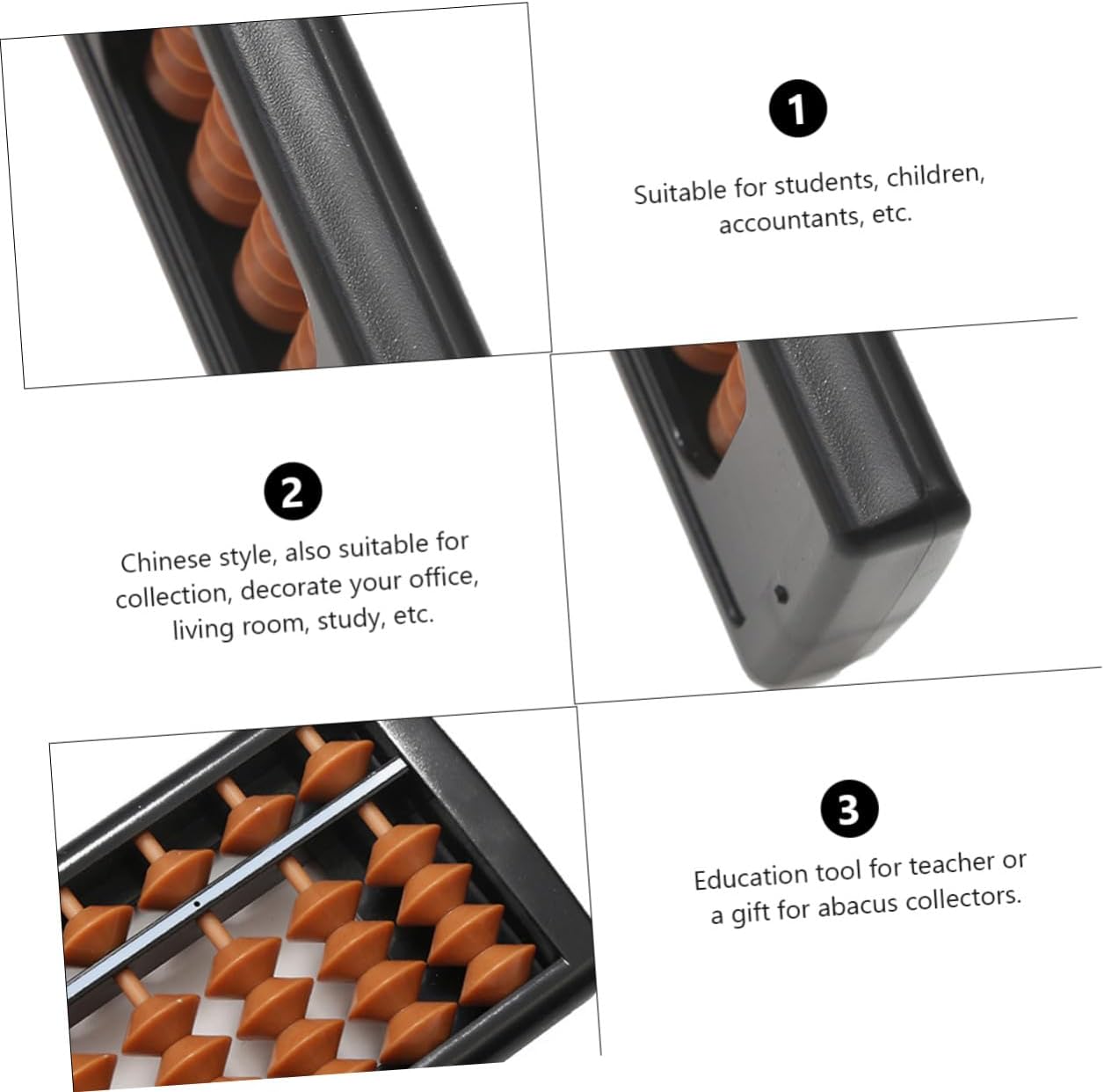 1

Suitable for students, children, accountants, etc.

2

Chinese style, also suitable for collection, decorate your office, living room, study, etc.

3

Education tool for teacher or a gift for abacus collectors.