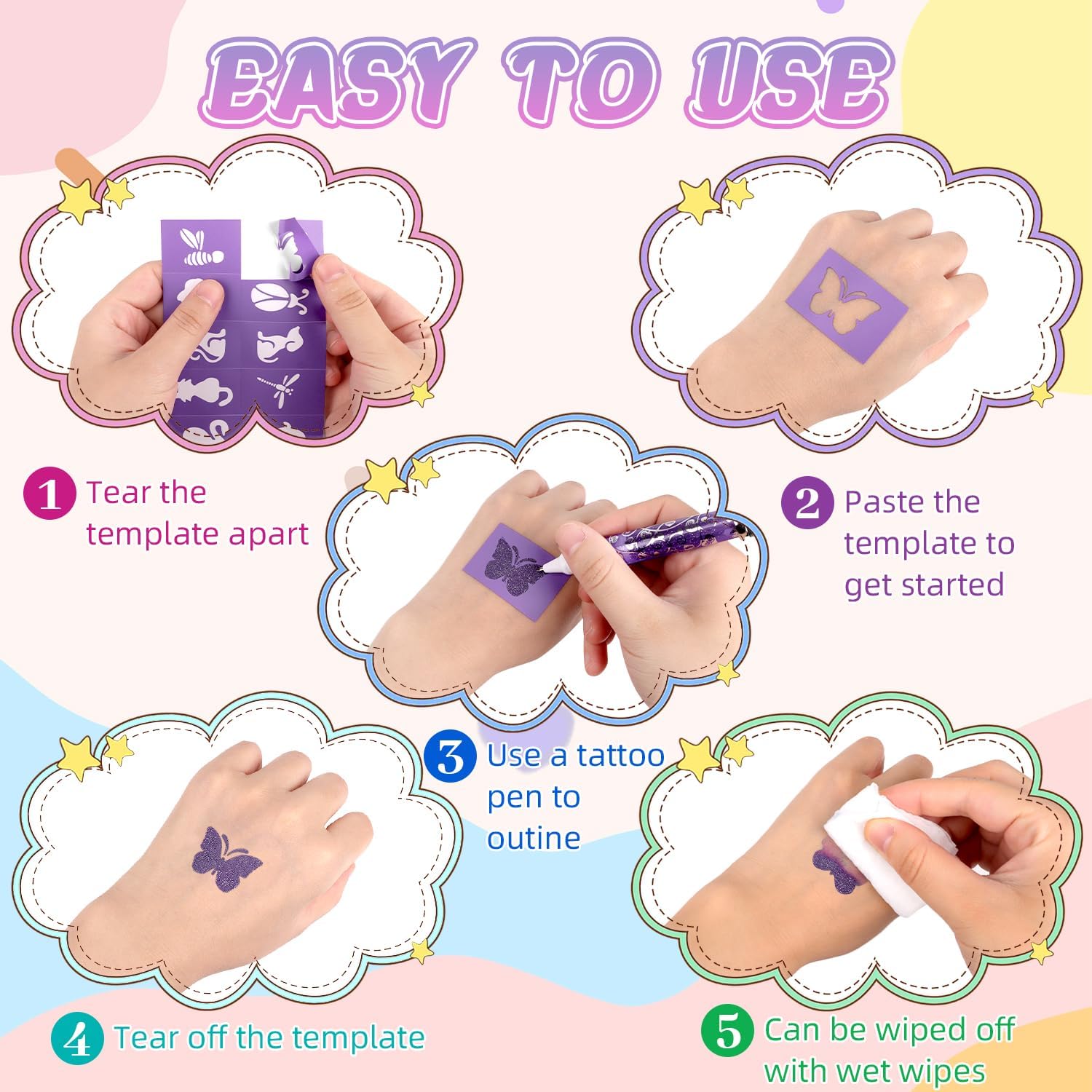 EASY TO USE

1 Tear the template apart

2 Paste the template to get started

3 Use a tattoo pen to outine

4 Tear off the template

5 Can be wiped off with wet wipes