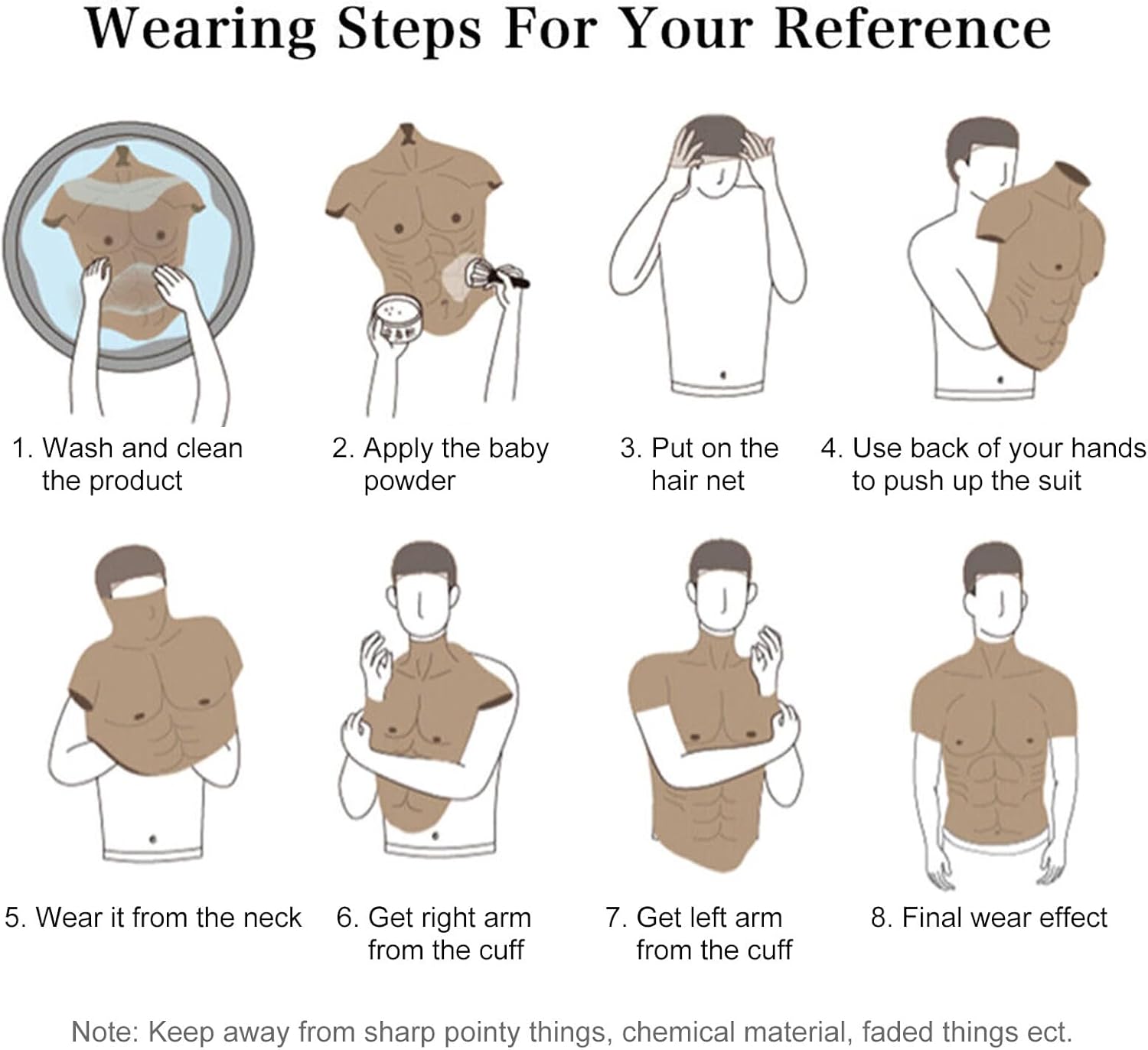 Wearing Steps For Your Reference

1. Wash and clean the product

2. Apply the baby powder

3. Put on the hair net

4. Use back of your hands to push up the suit

5. Wear it from the neck

6. Get right arm from the cuff

7. Get left arm from the cuff

8. Final wear effect

Note: Keep away from sharp pointy things, chemical material, faded things ect.