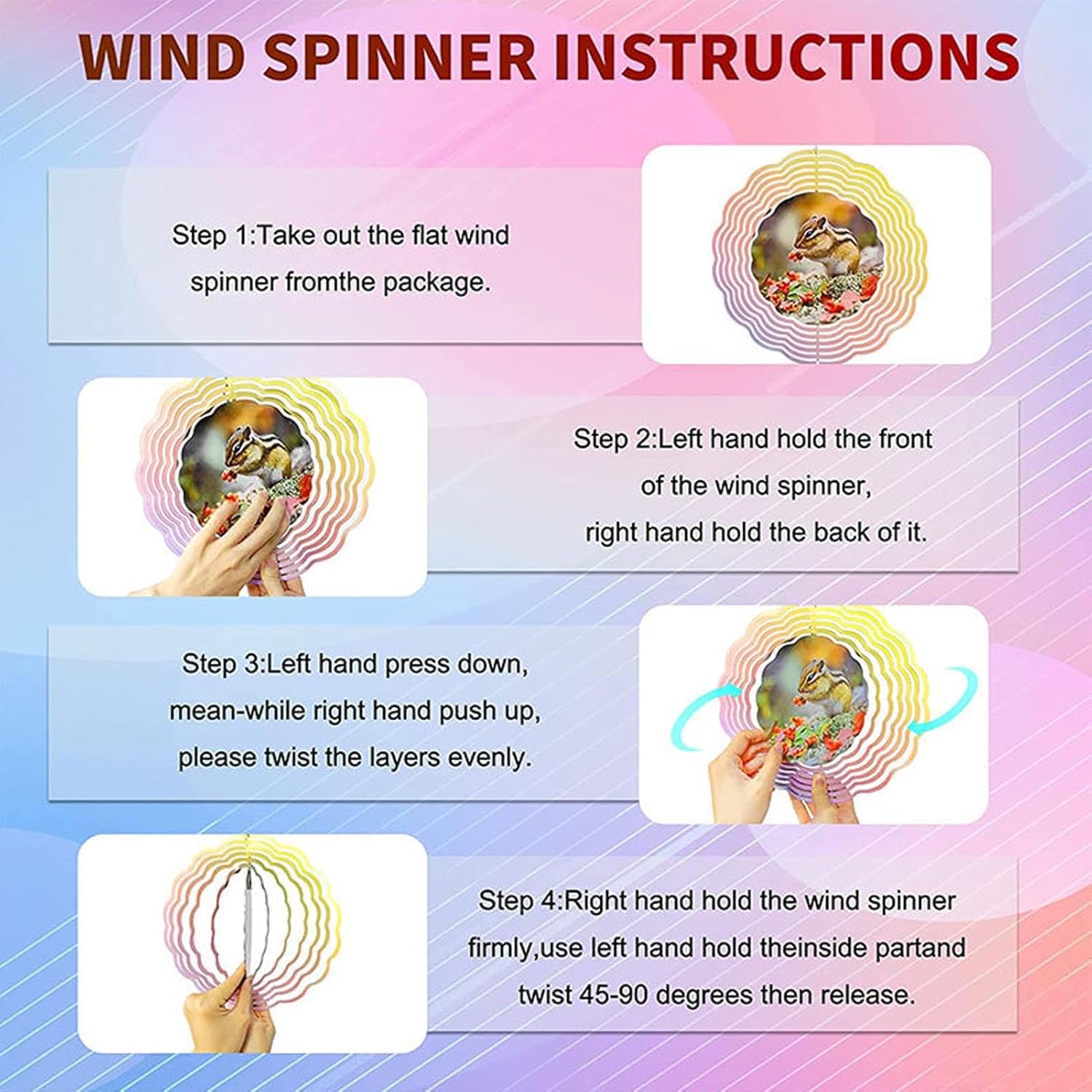 WIND SPINNER INSTRUCTIONS

Step 1:Take out the flat wind spinner fromthe package.

Step 2:Left hand hold the front of the wind spinner, right hand hold the back of it.

Step 3:Left hand press down, mean-while right hand push up, please twist the layers evenly.

Step 4:Right hand hold the wind spinner firmly,use left hand hold theinside partand twist 45-90 degrees then release.