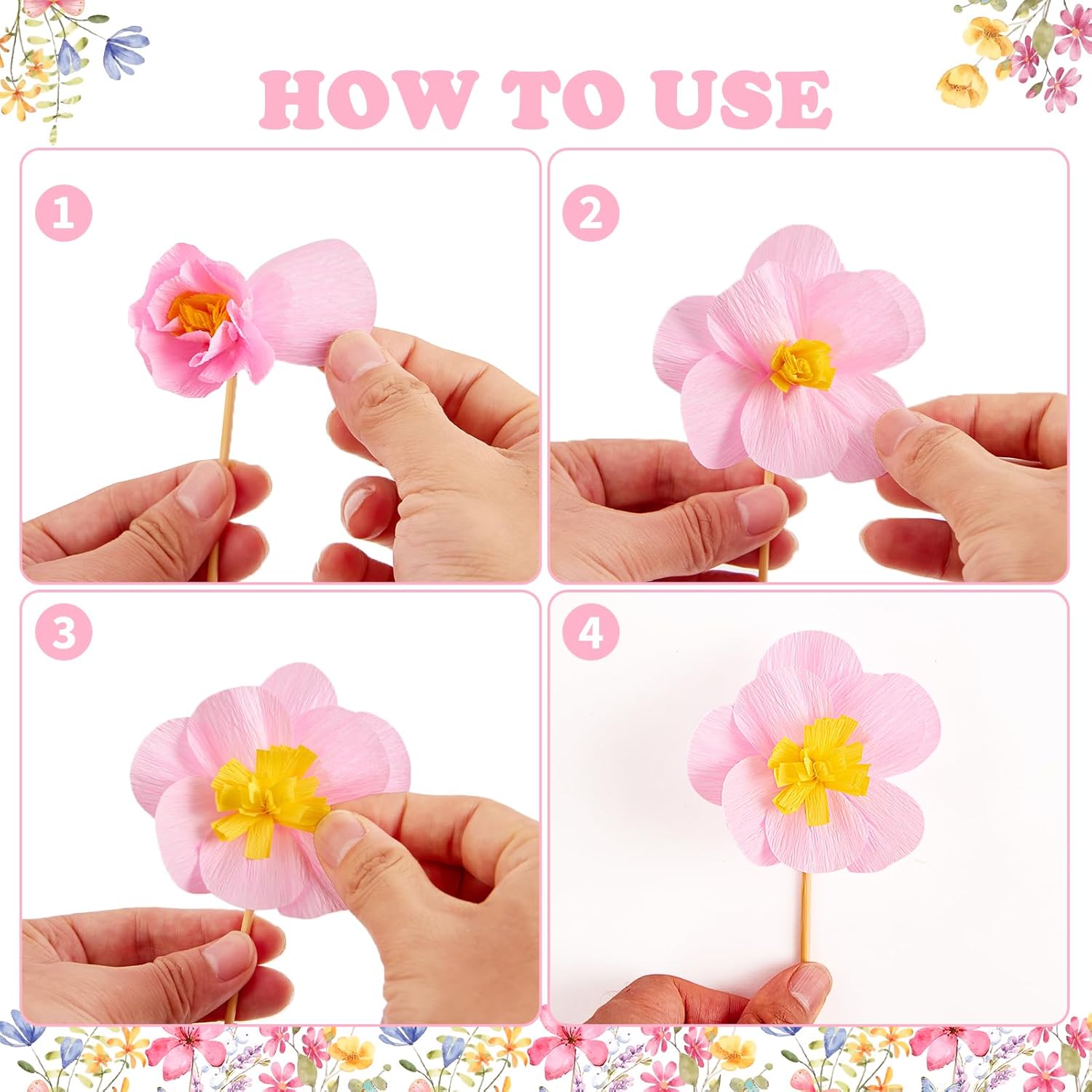 HOW TO USE

1

2

3

4