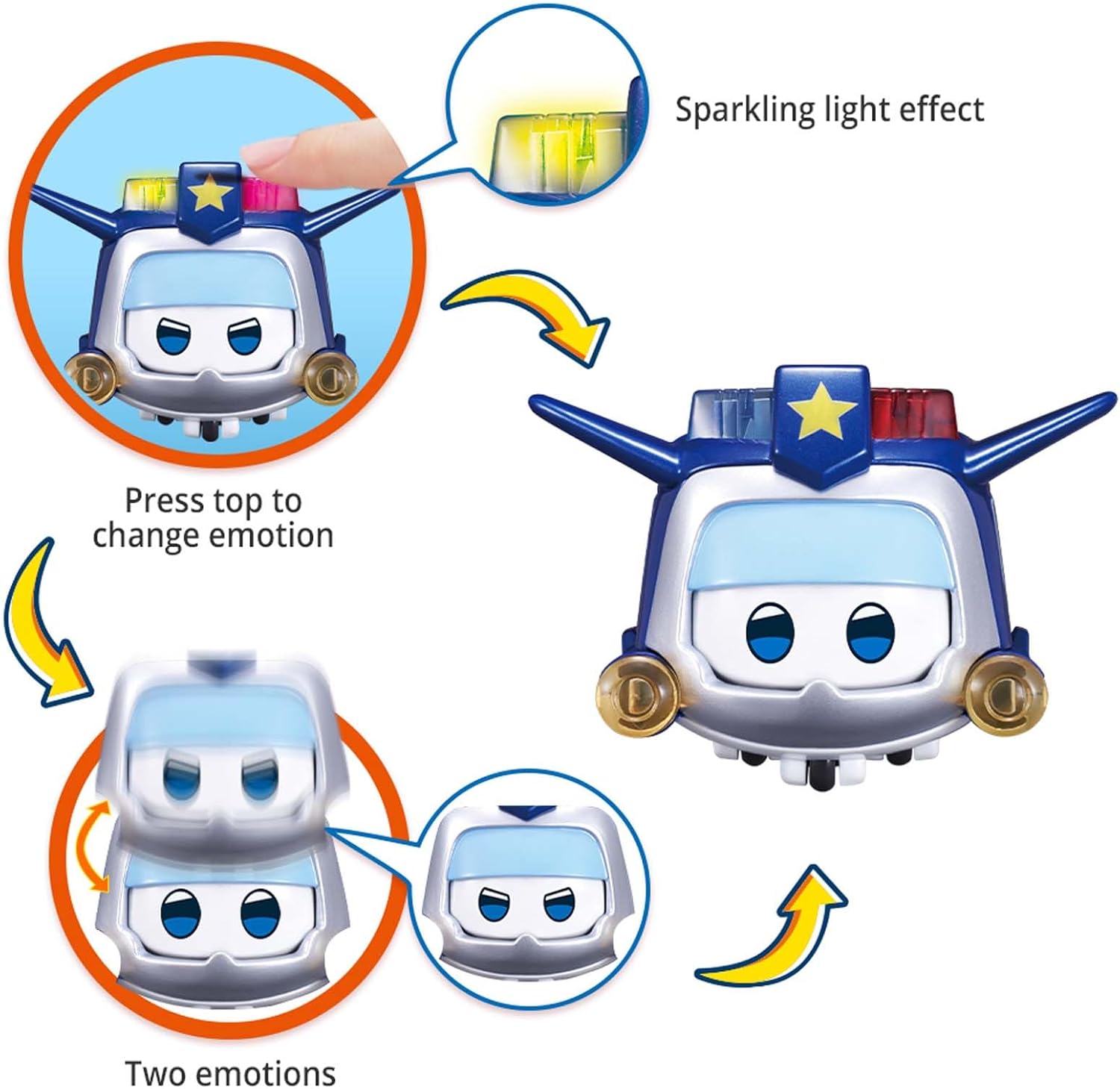 Sparkling light effect

Press top to change emotion

Two emotions