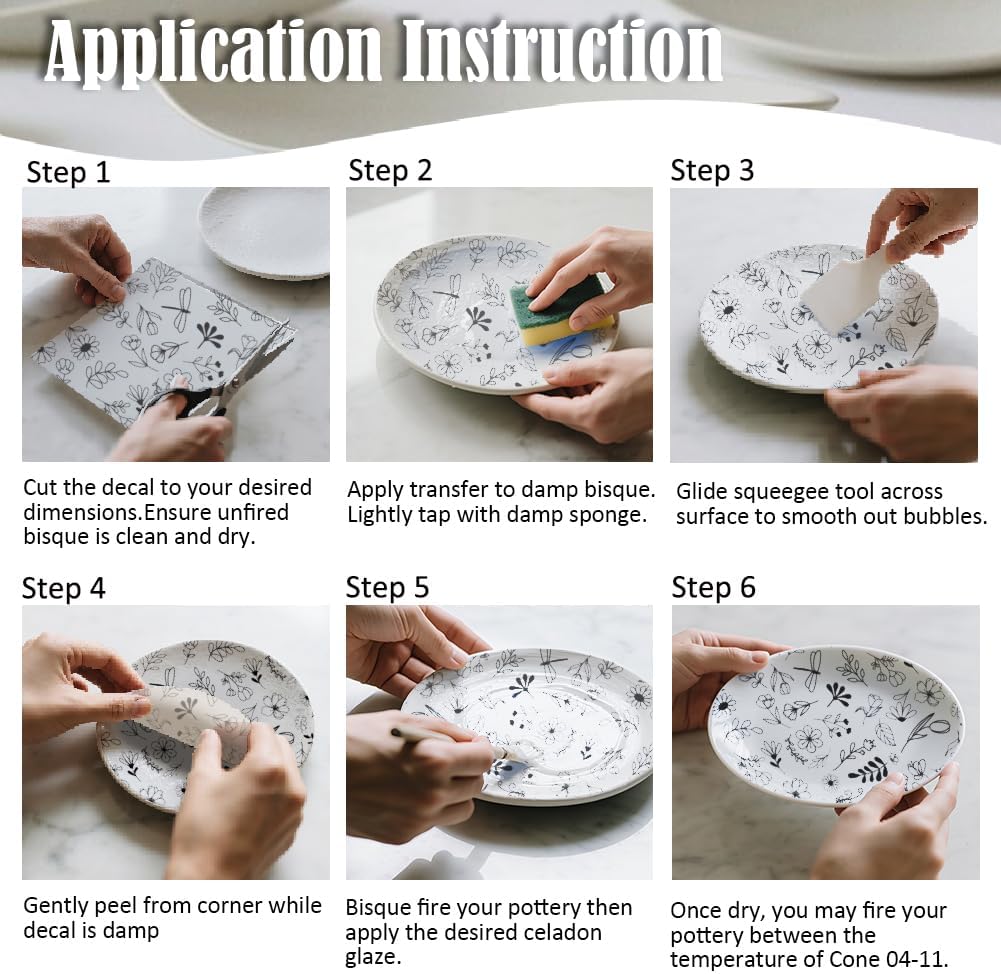 Application Instruction

Step 1

Cut the decal to your desired dimensions.Ensure unfired bisque is clean and dry.

Step 2

Apply transfer to damp bisque. Lightly tap with damp sponge.

Step 3

Glide squeegee tool across surface to smooth out bubbles.

Step 4

Gently peel from corner while decal is damp

Step 5

Bisque fire your pottery then apply the desired celadon glaze.

Step 6

Once dry, you may fire your pottery between the temperature of Cone 04-11.