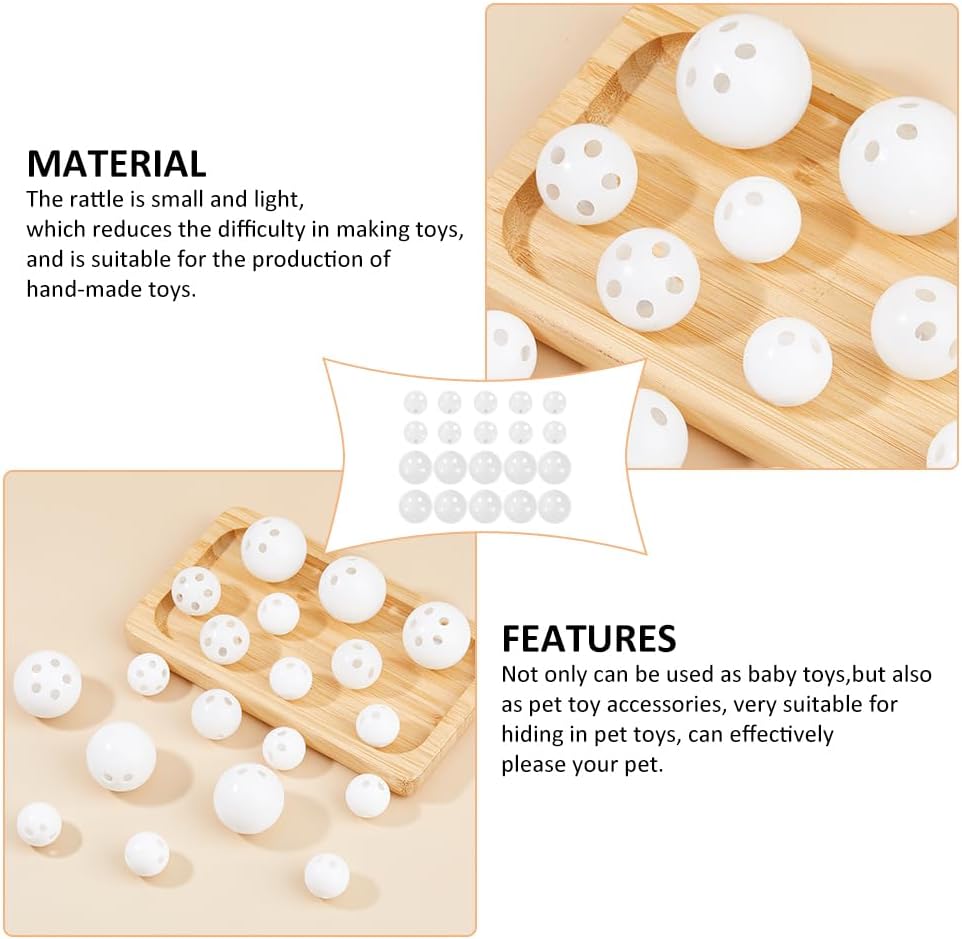 MATERIAL
The rattle is small and light, which reduces the difficulty in making toys, and is suitable for the production of hand-made toys.

FEATURES
Not only can be used as baby toys,but also as pet toy accessories, very suitable for hiding in pet toys, can effectively please your pet.