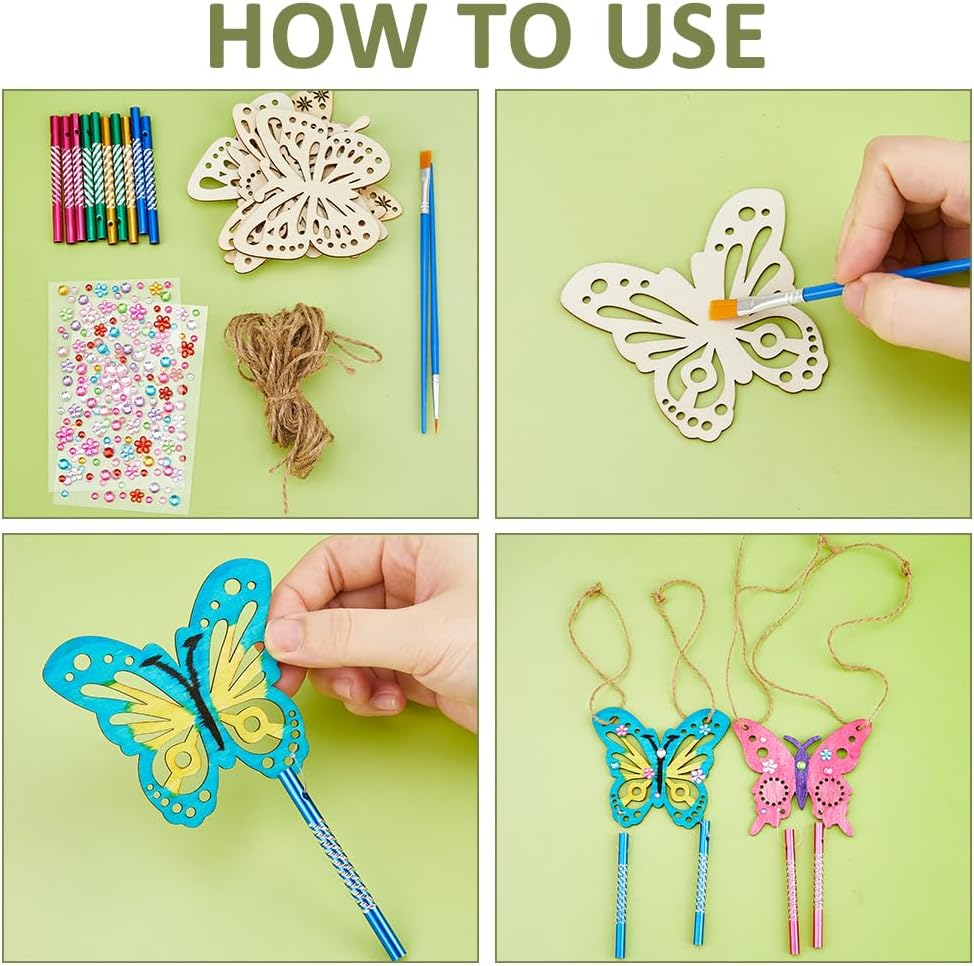 HOW TO USE