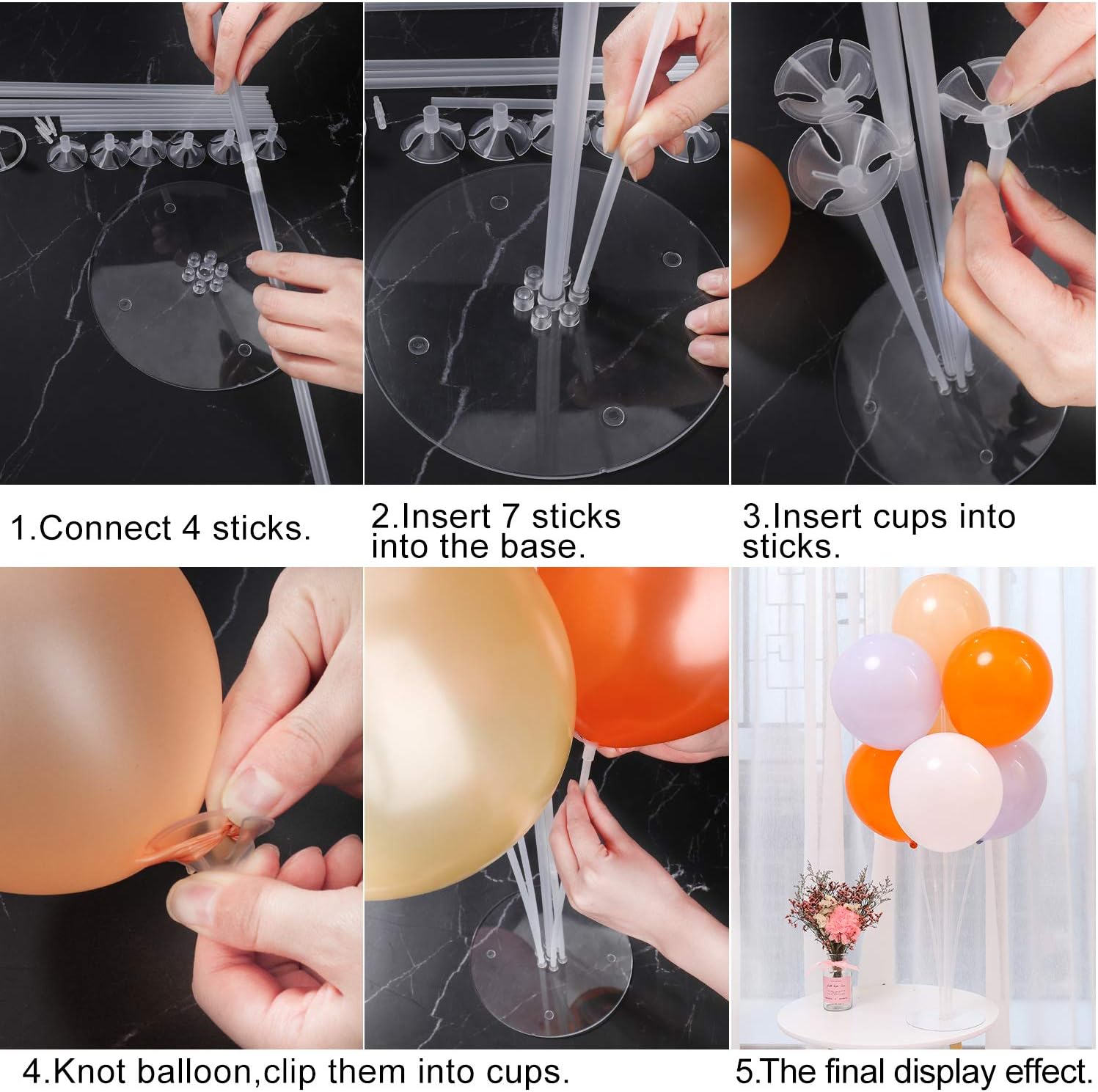 1.Connect 4 sticks.

2.Insert 7 sticks into the base.

3.Insert cups into sticks.

4.Knot balloon,clip them into cups.

5.The final display effect.