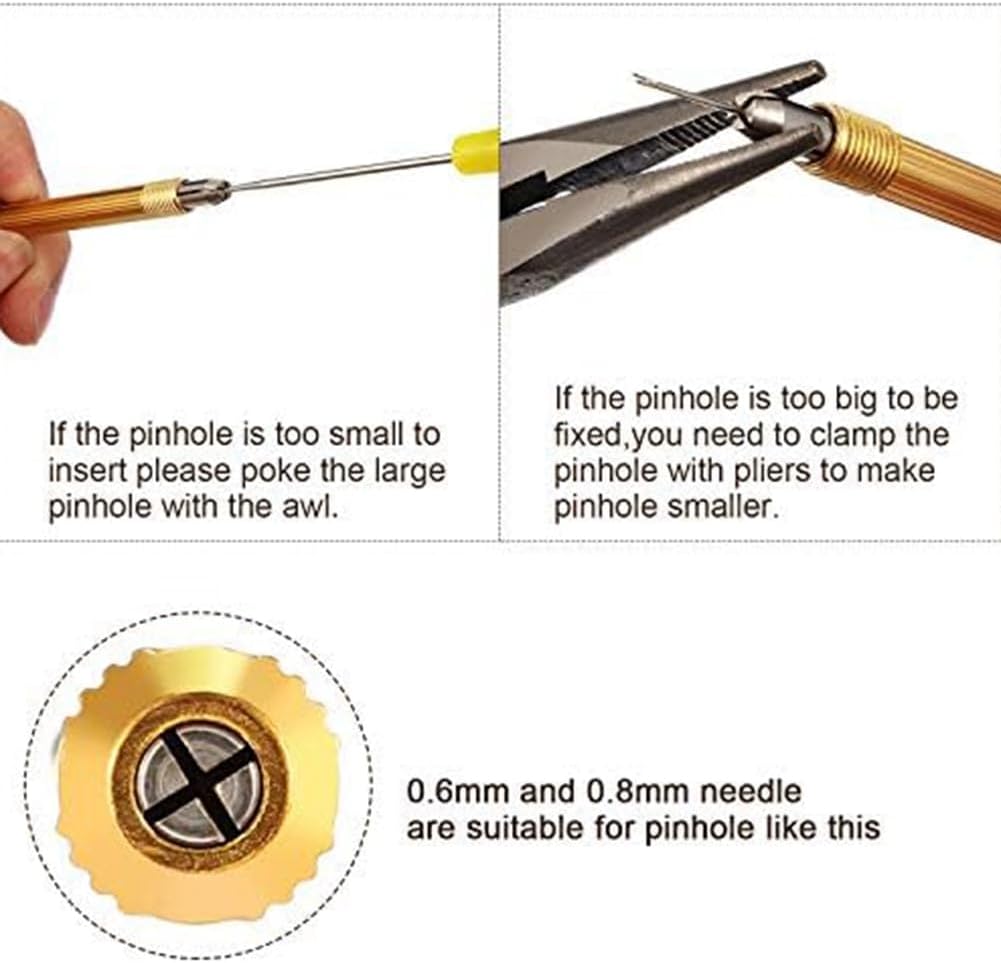 If the pinhole is too small to insert please poke the large pinhole with the awl.

If the pinhole is too big to be fixed,you need to clamp the pinhole with pliers to make pinhole smaller.

0.6mm and 0.8mm needle are suitable for pinhole like this