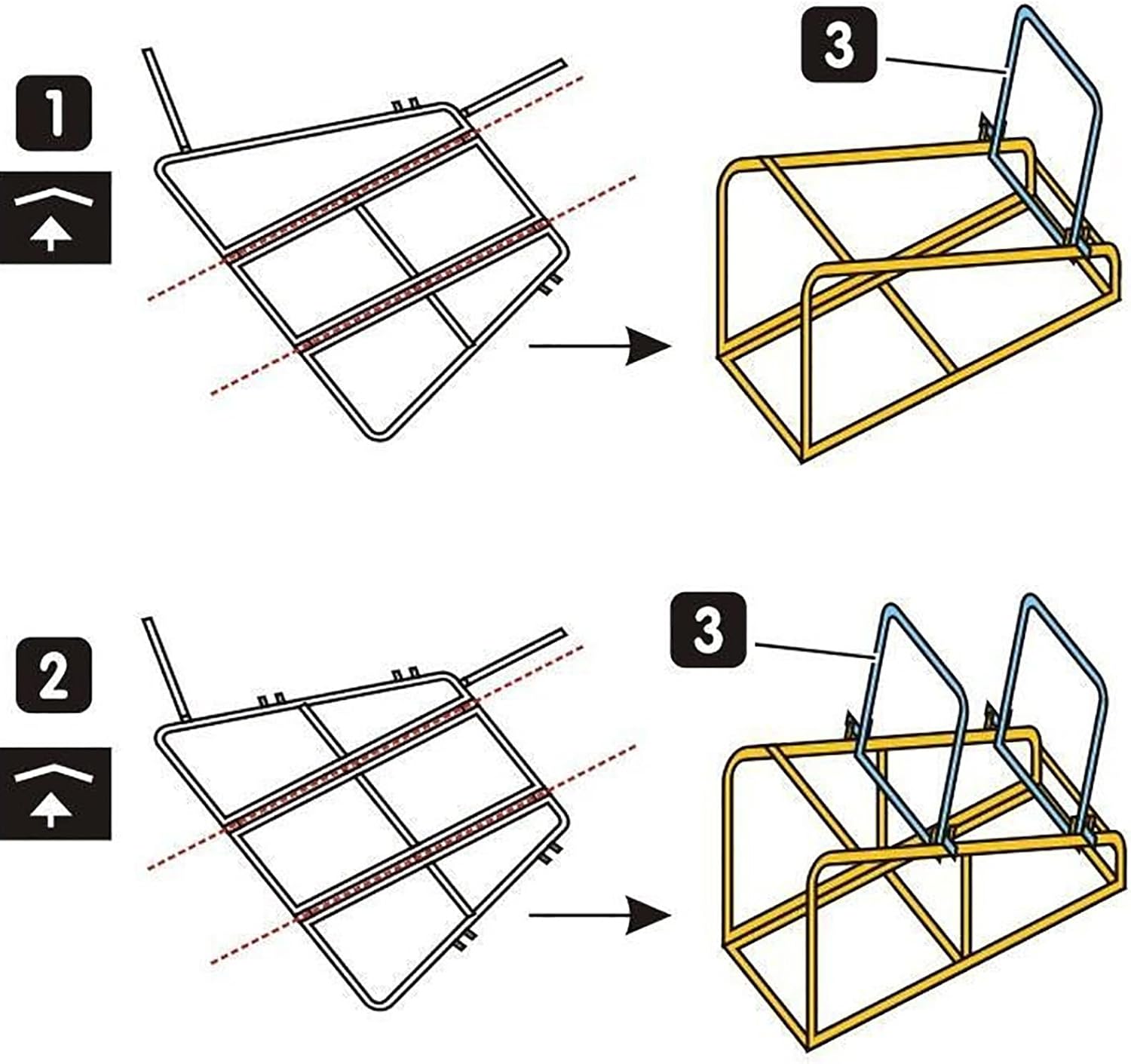 1

3

2

3