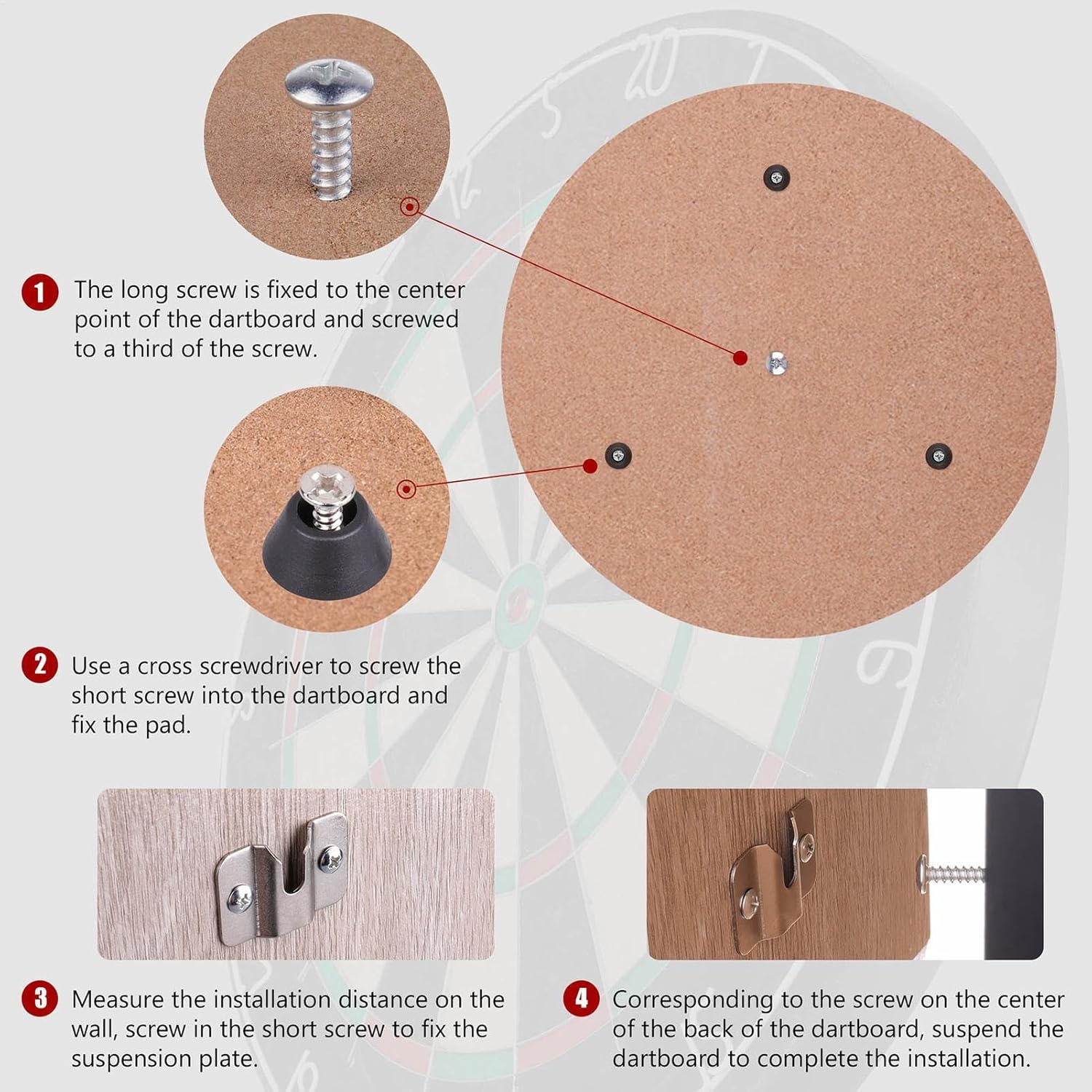 1 The long screw is fixed to the center point of the dartboard and screwed to a third of the screw.

2 Use a cross screwdriver to screw the short screw into the dartboard and fix the pad.

3 Measure the installation distance on the wall, screw in the short screw to fix the suspension plate.

4 Corresponding to the screw on the center of the back of the dartboard, suspend the dartboard to complete the installation.