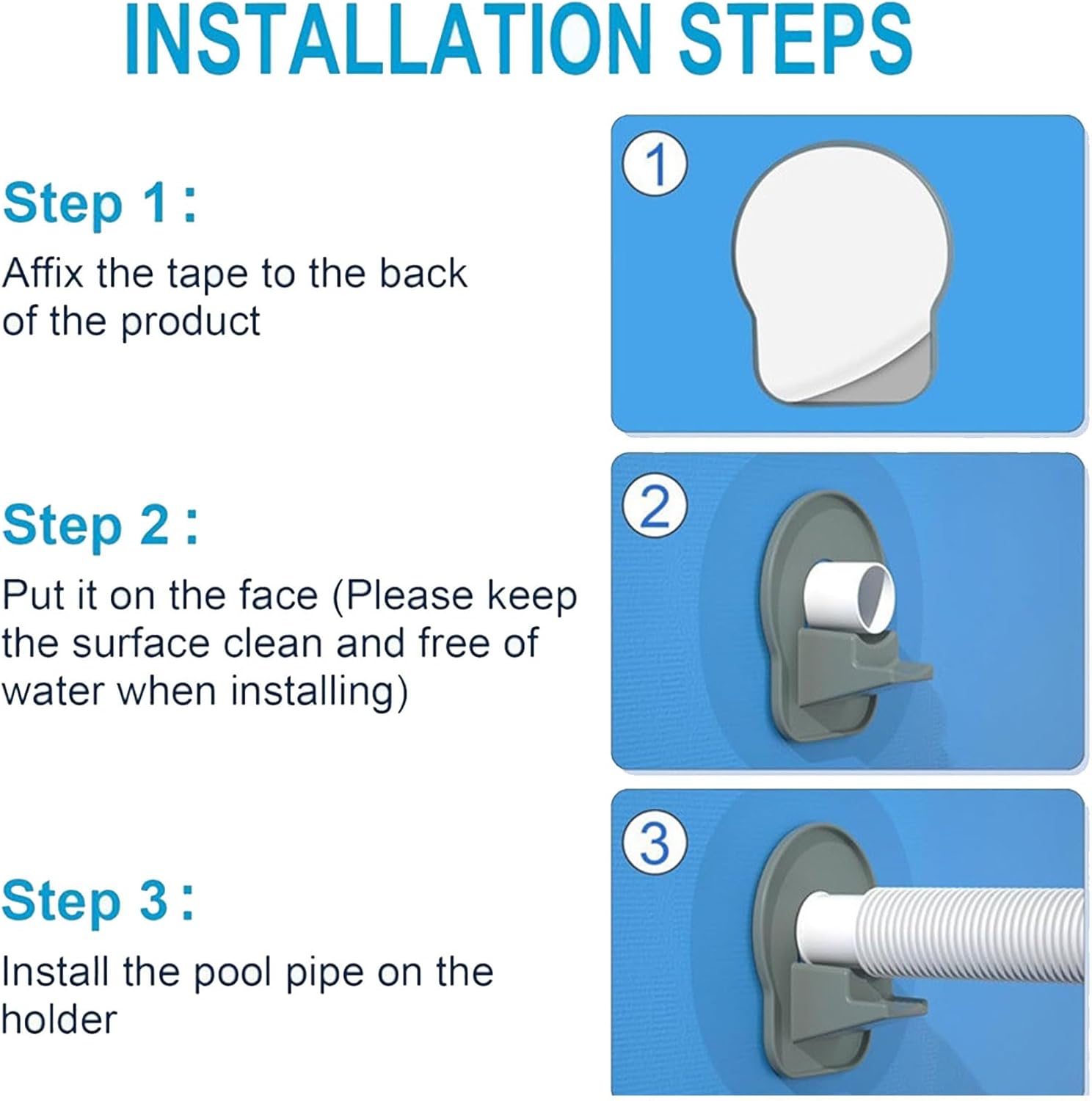 INSTALLATION STEPS

Step 1 :

Affix the tape to the back of the product

1

Step 2 :

Put it on the face (Please keep the surface clean and free of water when installing)

2

Step 3 :

Install the pool pipe on the holder

3