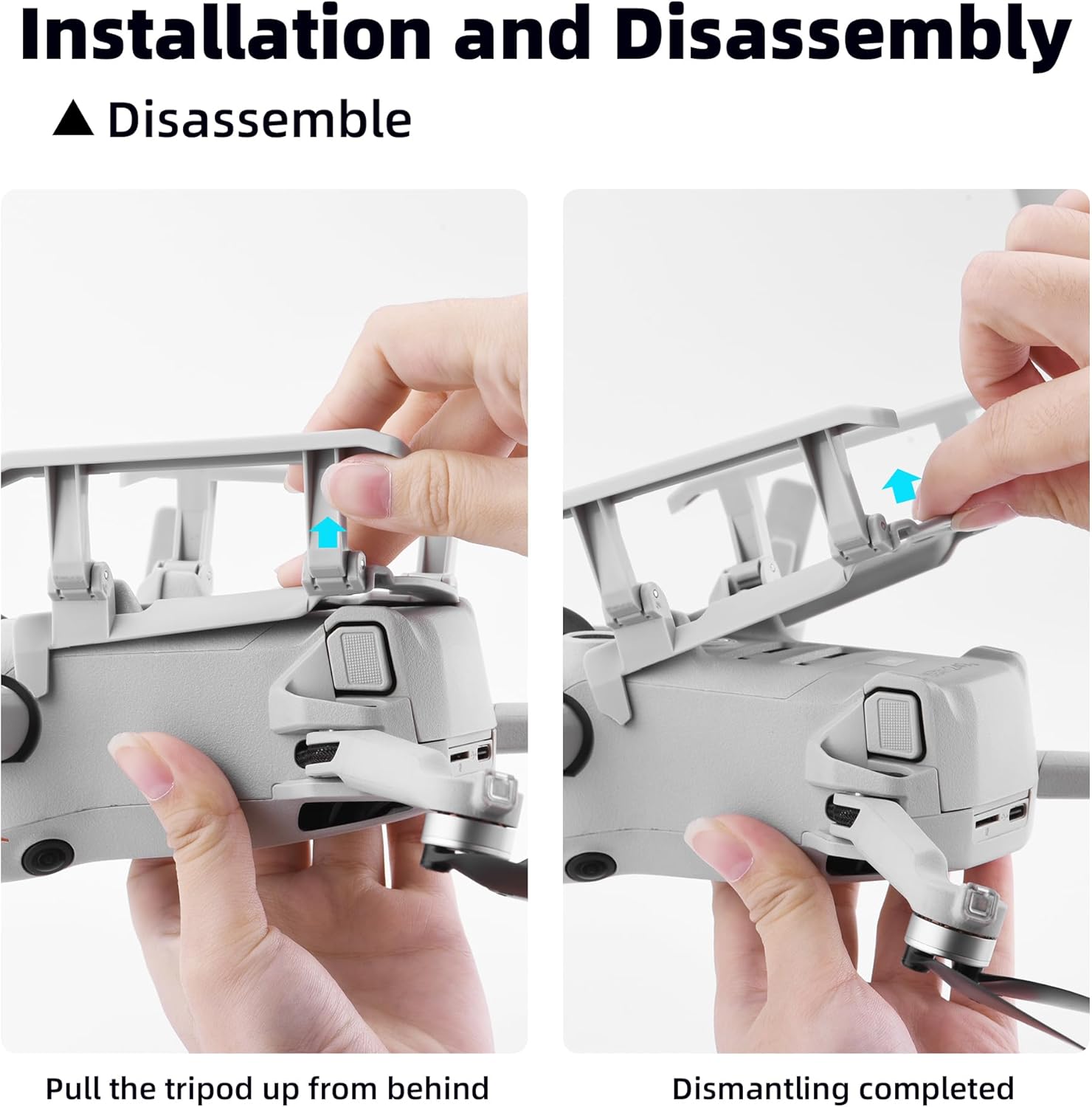 Installation and Disassembly

▲ Disassemble

Pull the tripod up from behind

Dismantling completed