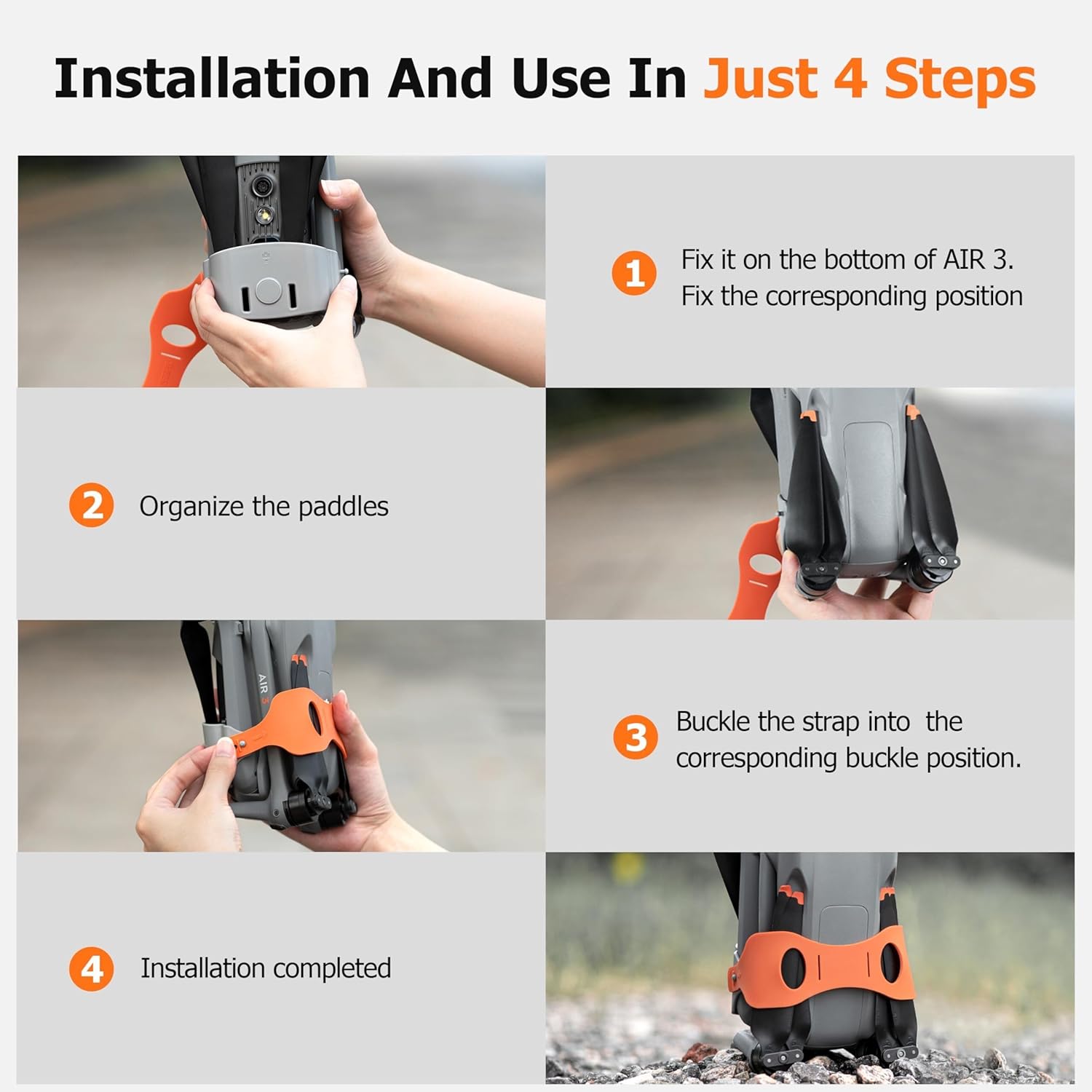 Installation And Use In Just 4 Steps

1 Fix it on the bottom of AIR 3. Fix the corresponding position

2 Organize the paddles

AIR 3

3 Buckle the strap into  the corresponding buckle position.

4 Installation completed