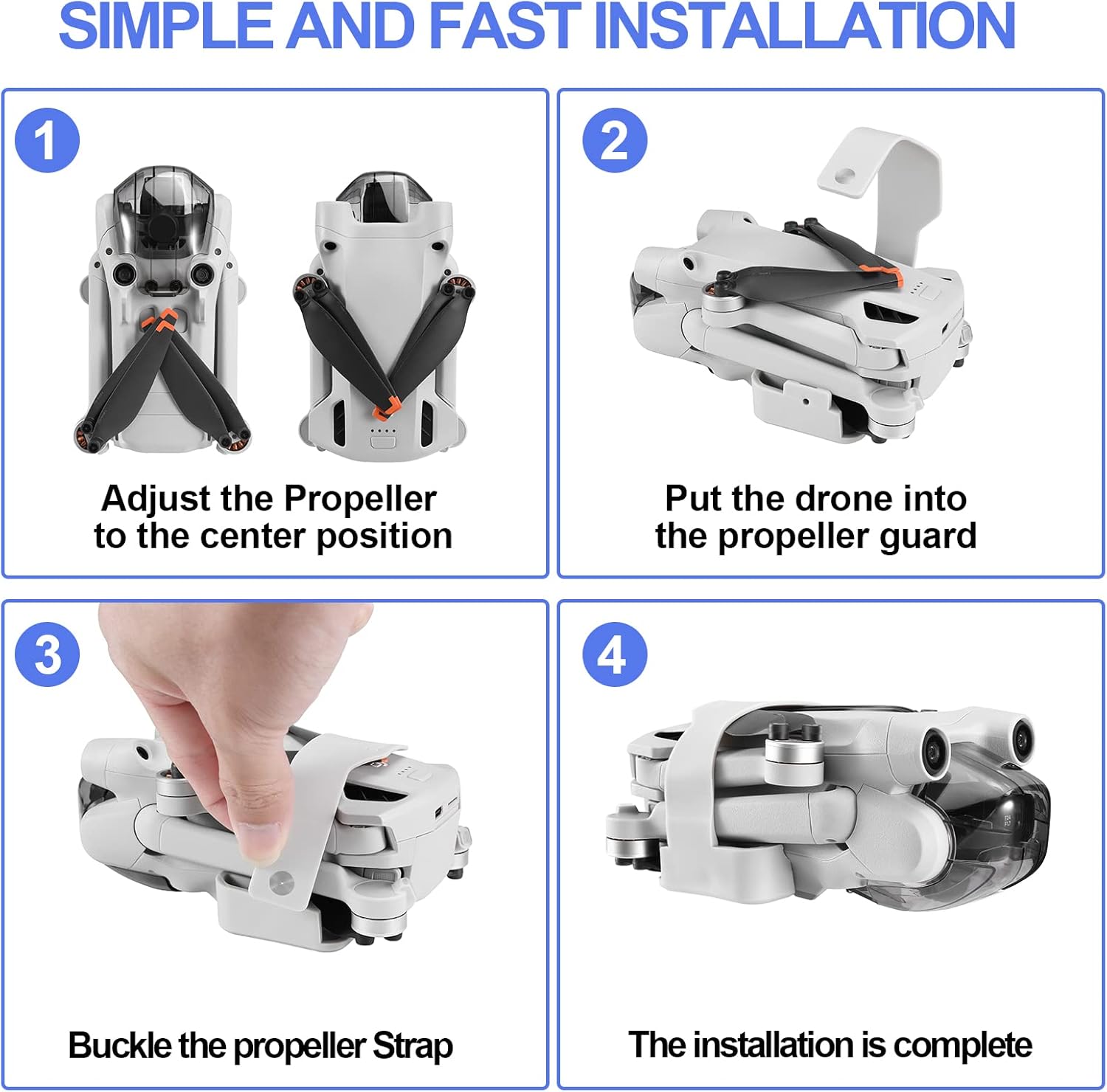 SIMPLE AND FAST INSTALLATION

1

Adjust the Propeller to the center position

2

Put the drone into the propeller guard

3

Buckle the propeller Strap

4

The installation is complete