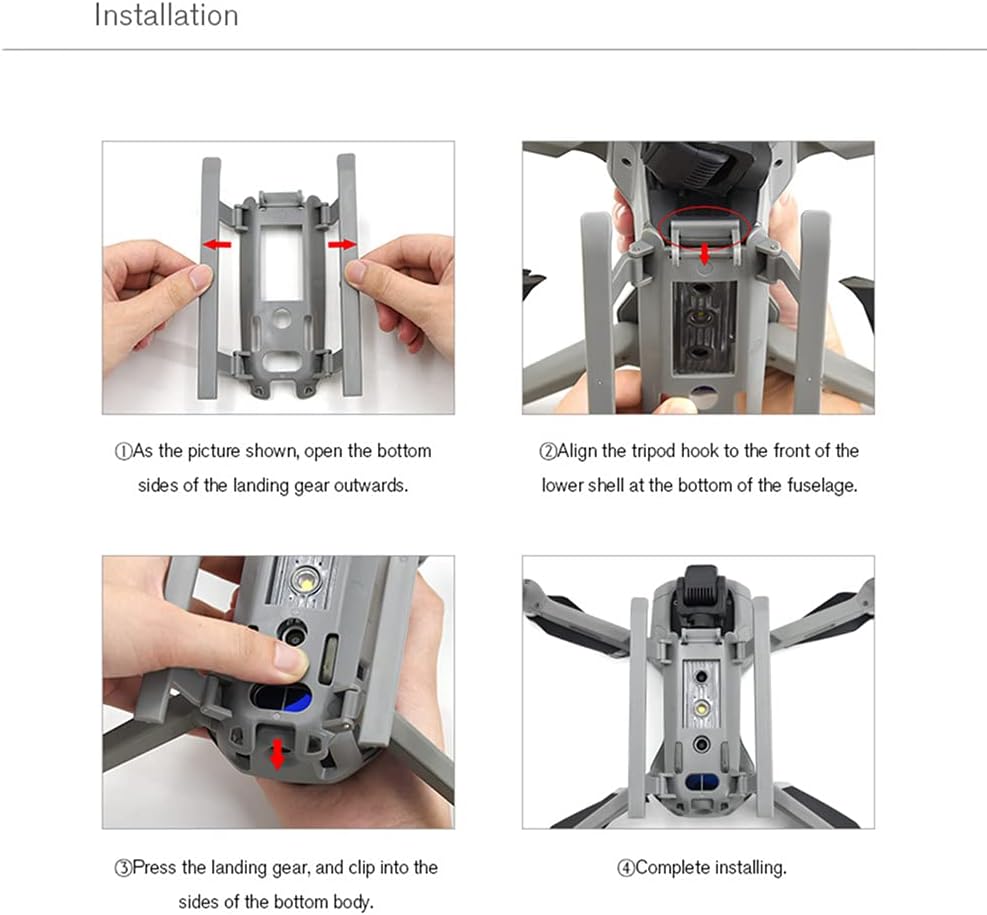 Installation

①As the picture shown, open the bottom sides of the landing gear outwards.

②Align the tripod hook to the front of the lower shell at the bottom of the fuselage.

③Press the landing gear, and clip into the sides of the bottom body.

④Complete installing.