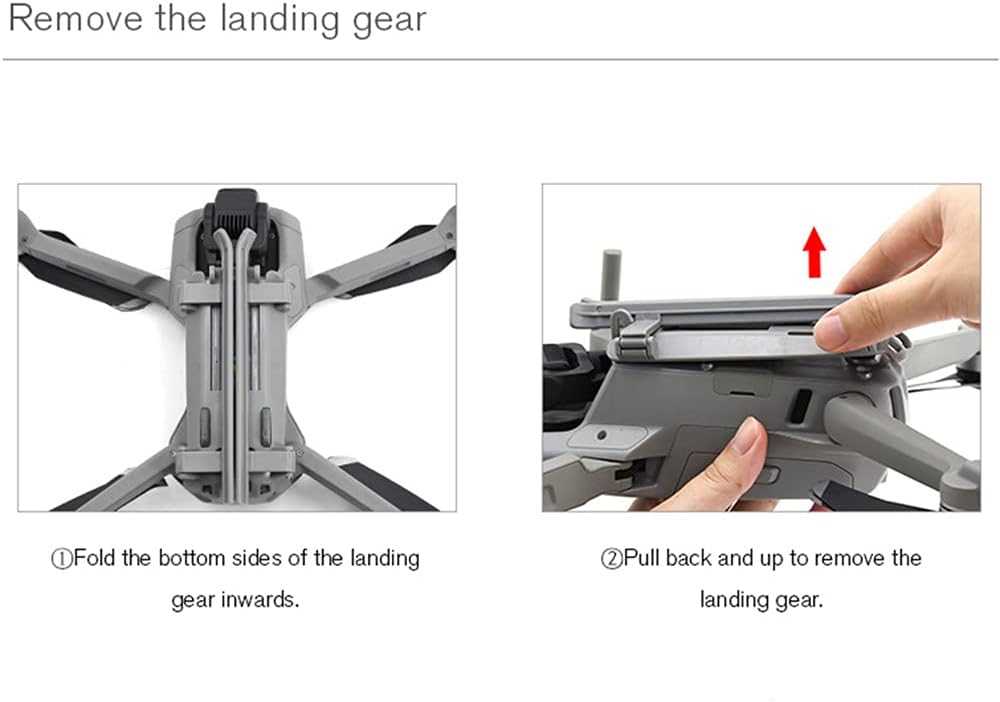 Remove the landing gear

①Fold the bottom sides of the landing gear inwards.

②Pull back and up to remove the landing gear.