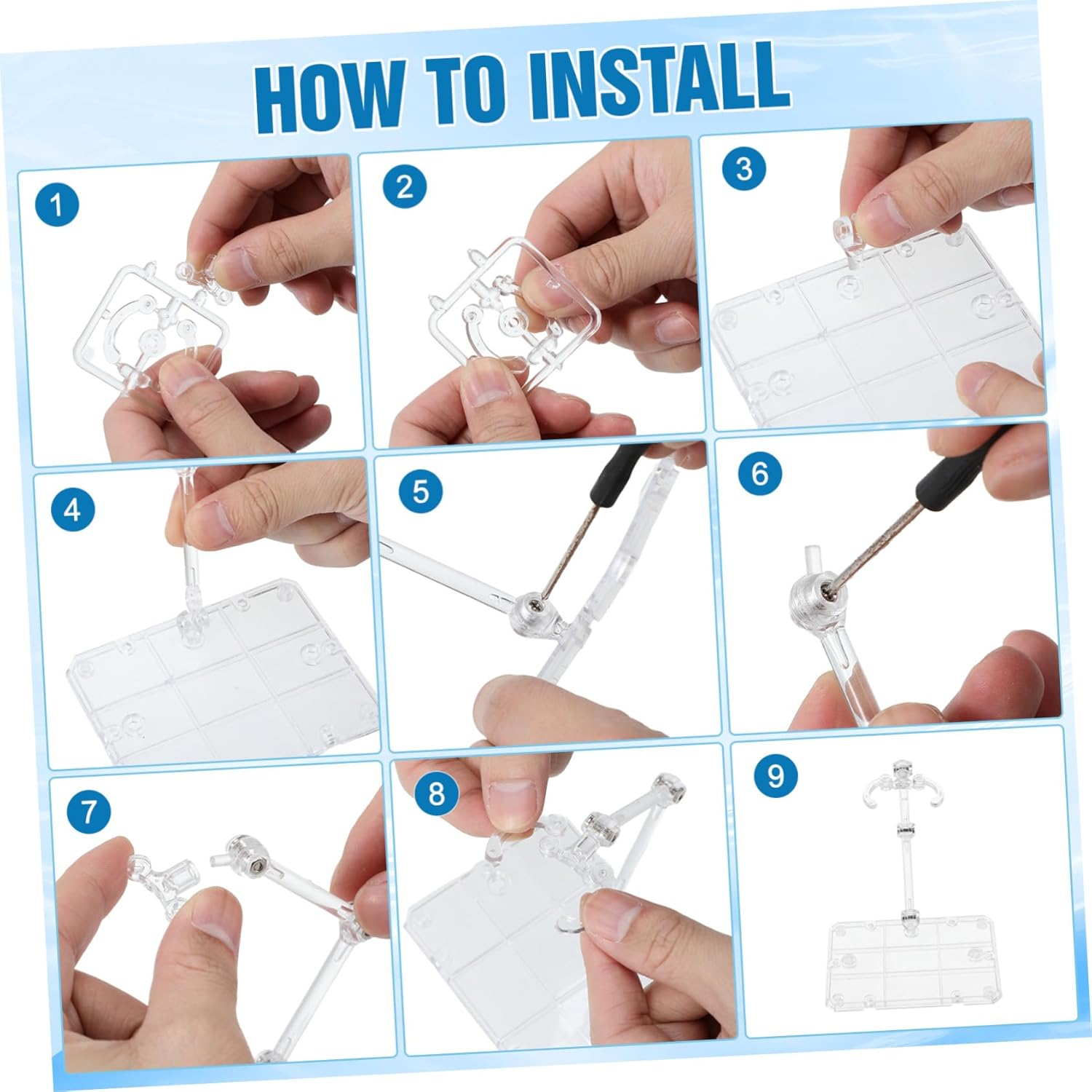 HOW TO INSTALL

1

2

3

4

5

6

7

8

9