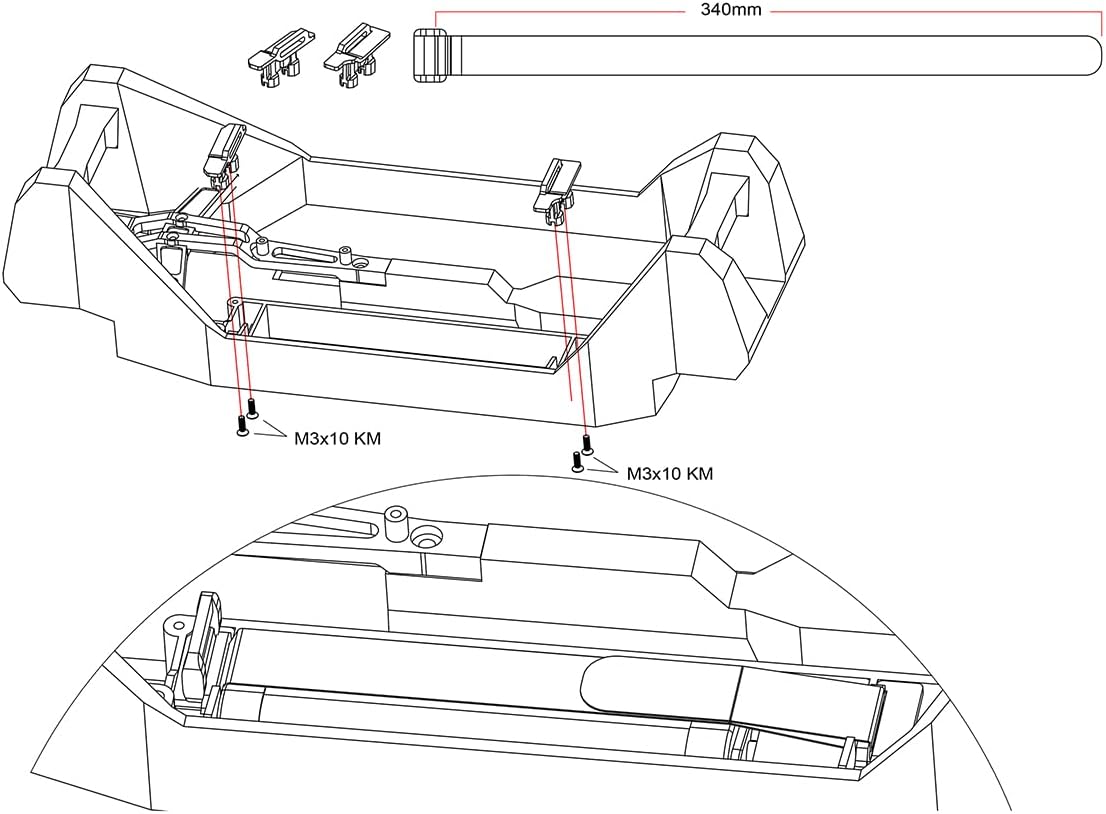 340mm

M3x10 KM

M3x10 KM