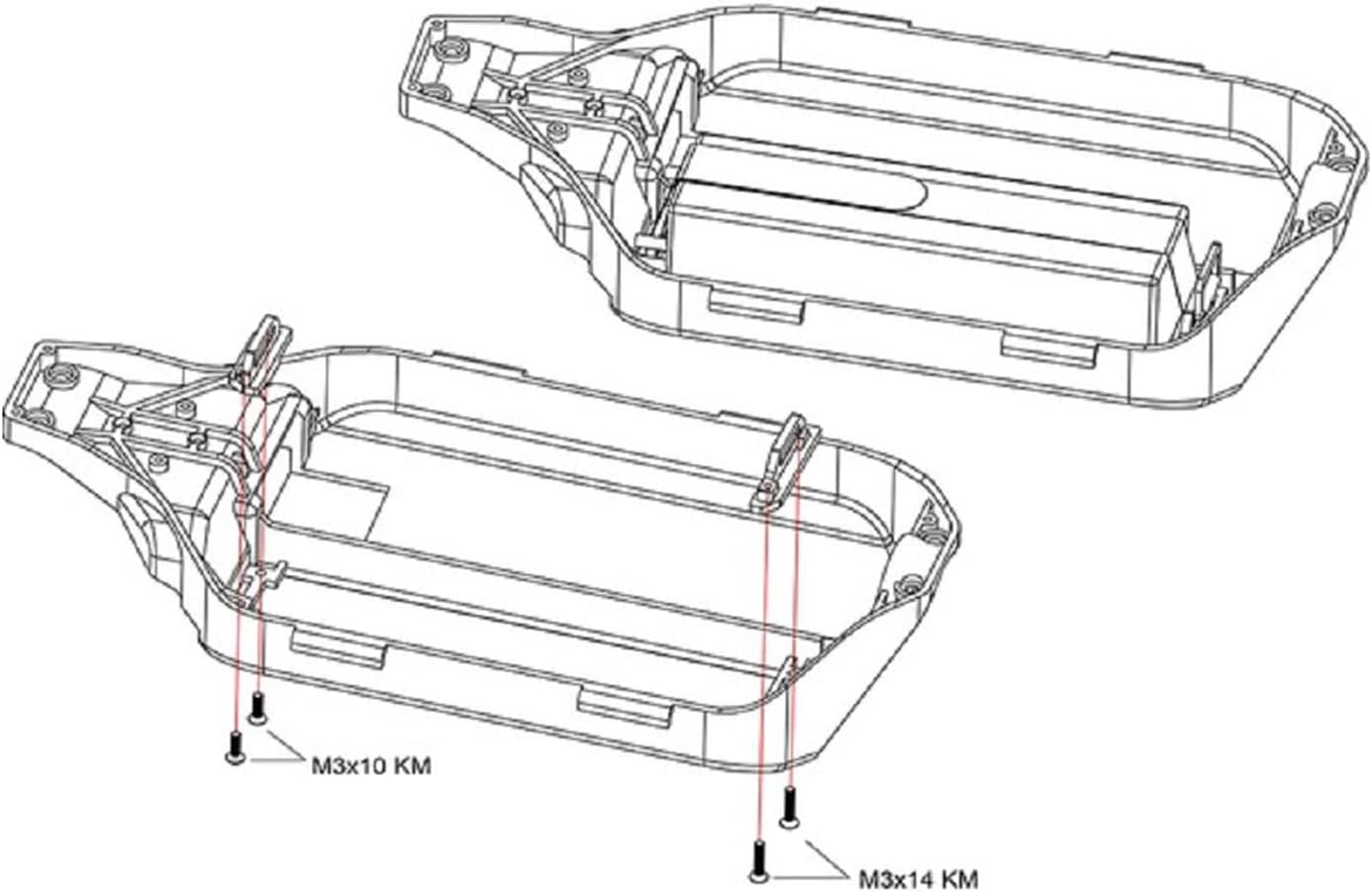 M3x10 KM

M3x14 KM