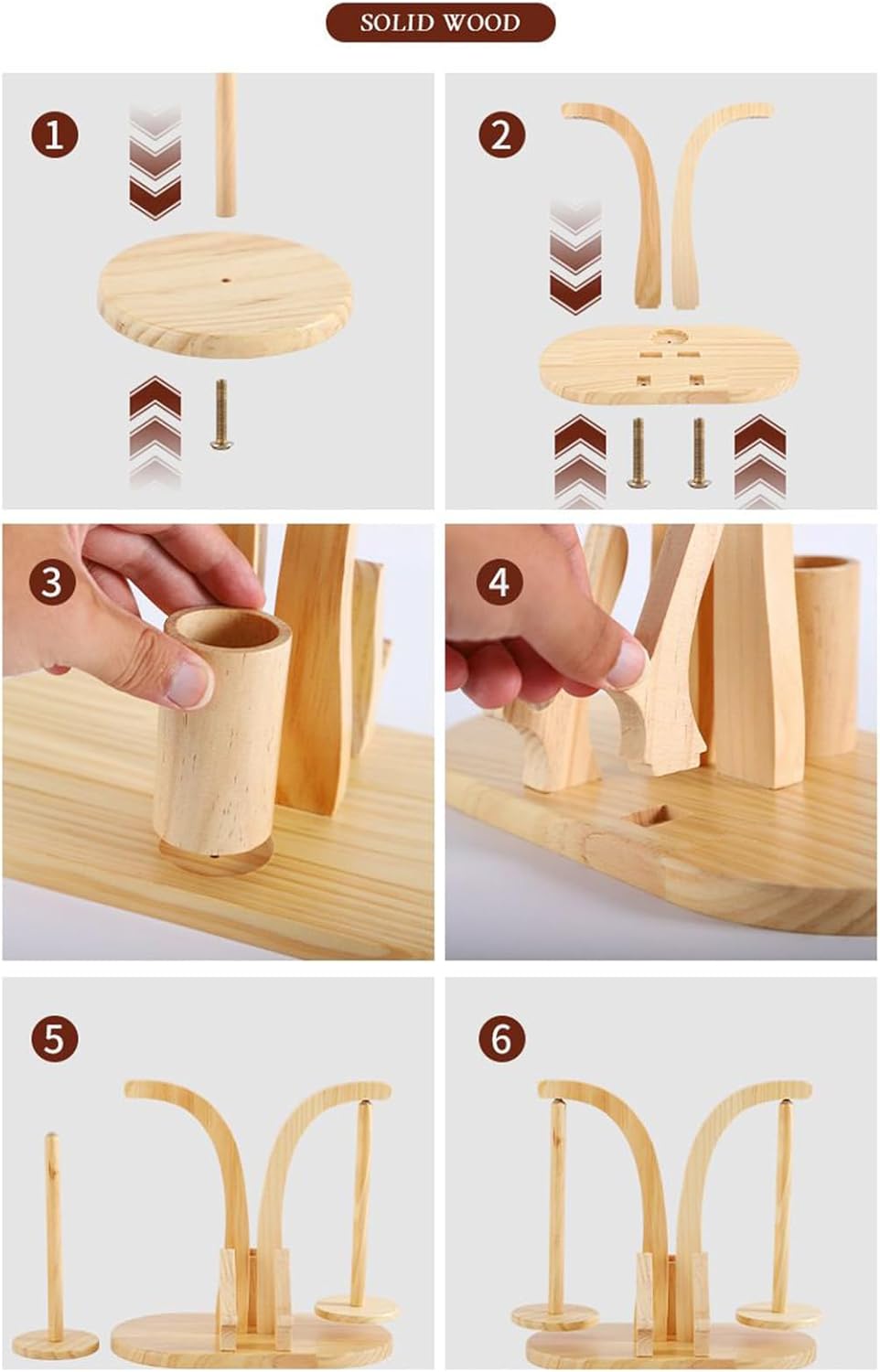 SOLID WOOD

1

2

3

4

5

6