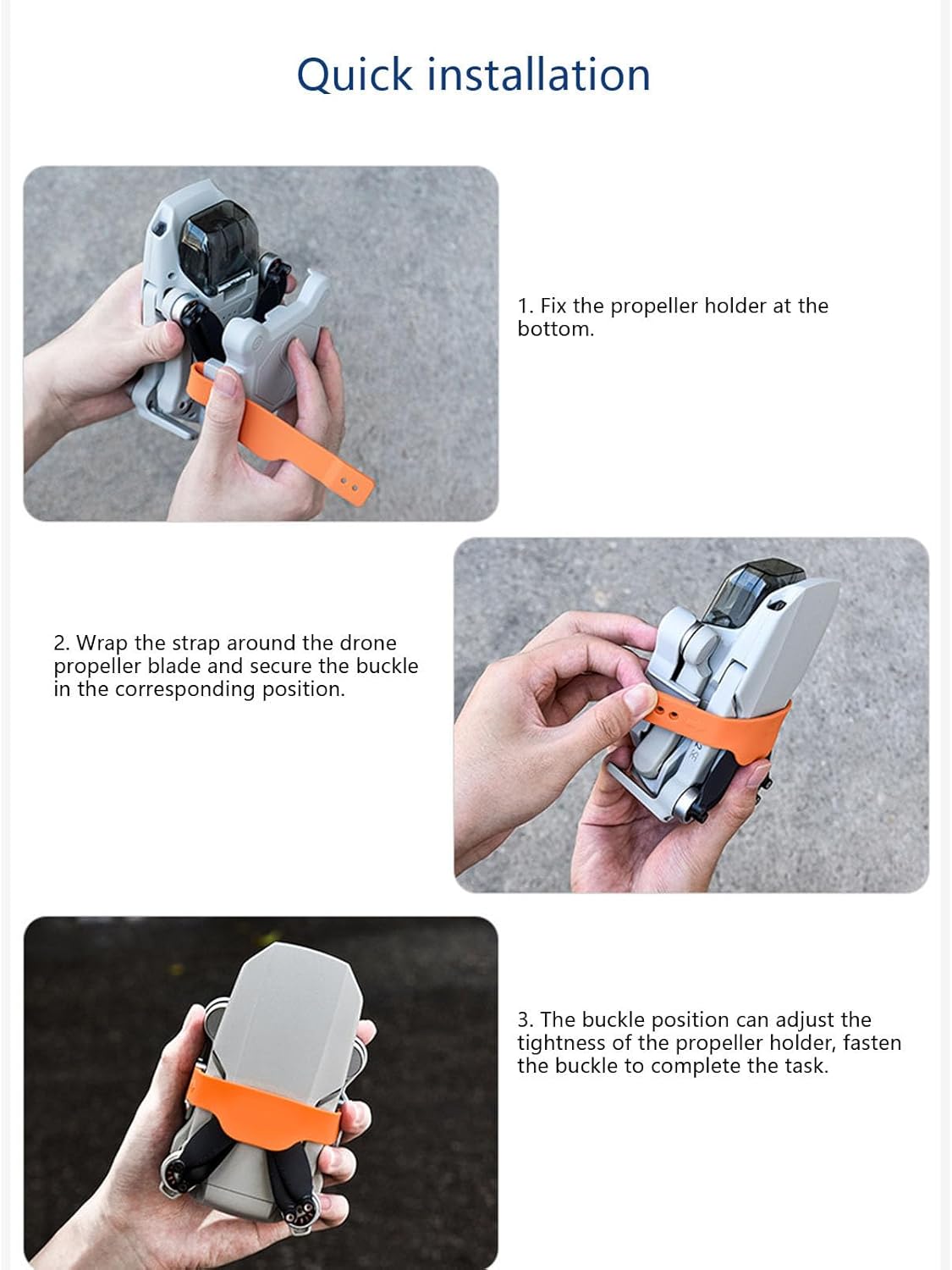 Quick installation

1. Fix the propeller holder at the bottom.

2. Wrap the strap around the drone propeller blade and secure the buckle in the corresponding position.

3. The buckle position can adjust the tightness of the propeller holder, fasten the buckle to complete the task.