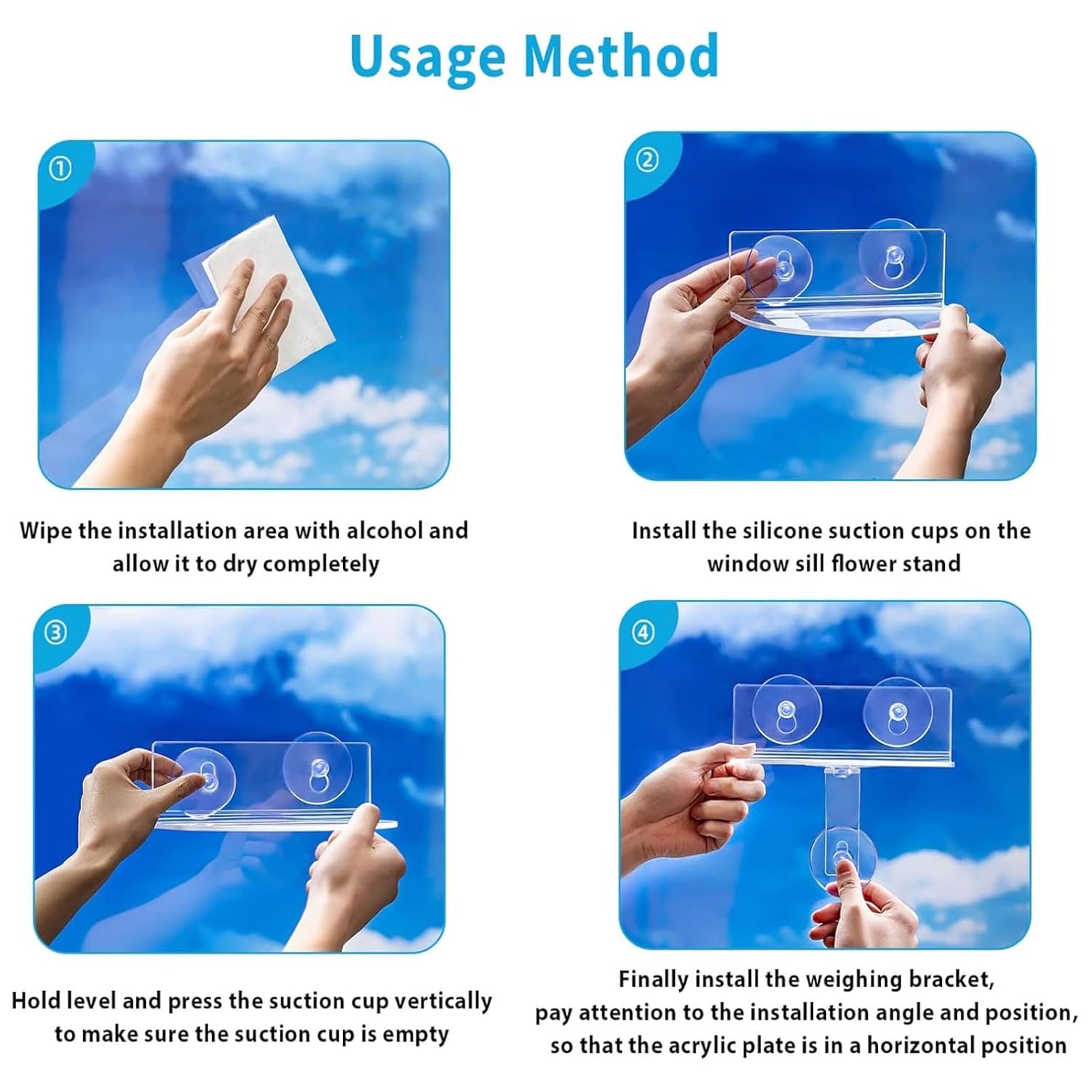 Usage Method

①

Wipe the installation area with alcohol and allow it to dry completely

②

Install the silicone suction cups on the window sill flower stand

③

Hold level and press the suction cup vertically to make sure the suction cup is empty

④

Finally install the weighing bracket, pay attention to the installation angle and position, so that the acrylic plate is in a horizontal position