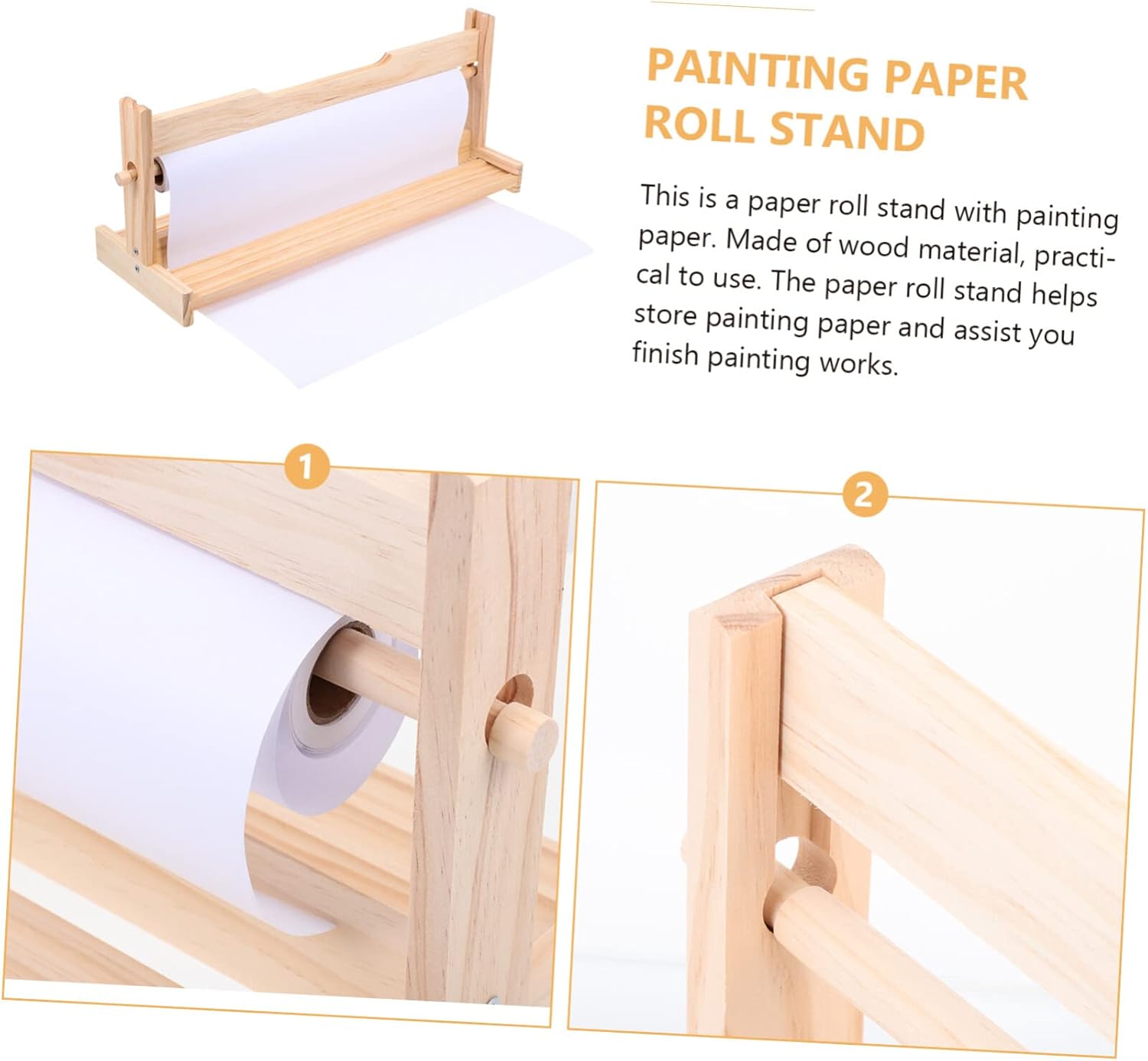 PAINTING PAPER ROLL STAND

This is a paper roll stand with painting paper. Made of wood material, practical to use. The paper roll stand helps store painting paper and assist you finish painting works.

1

2