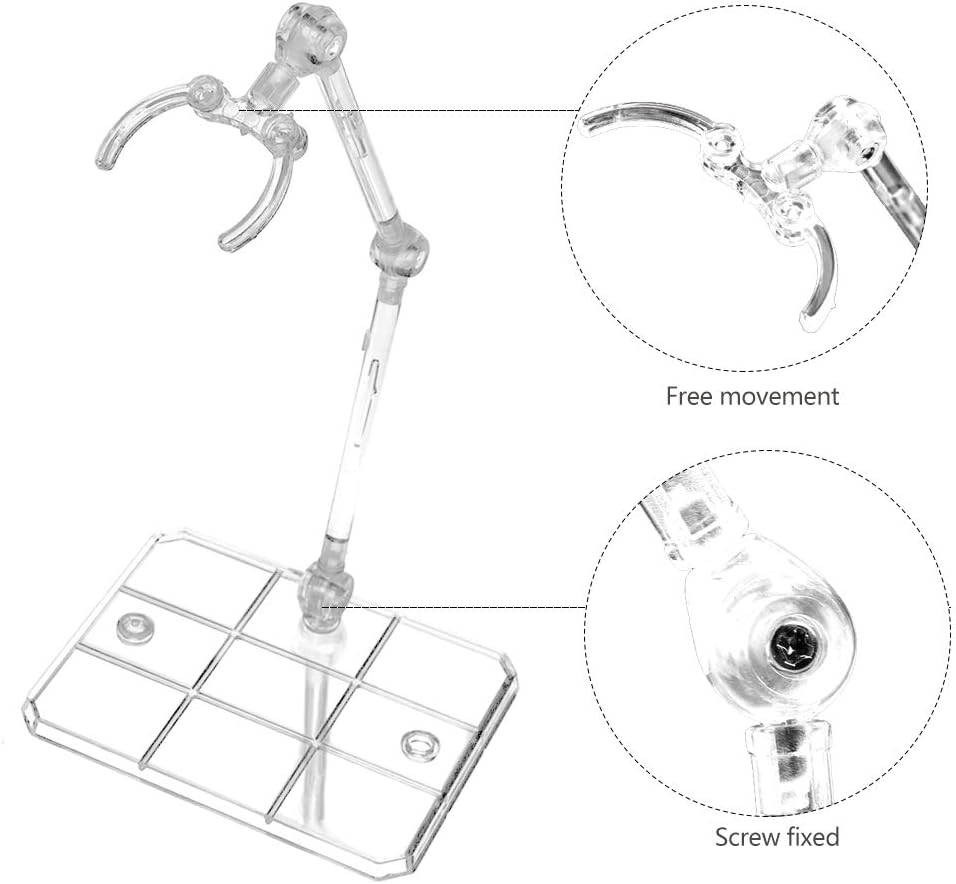 Free movement

Screw fixed