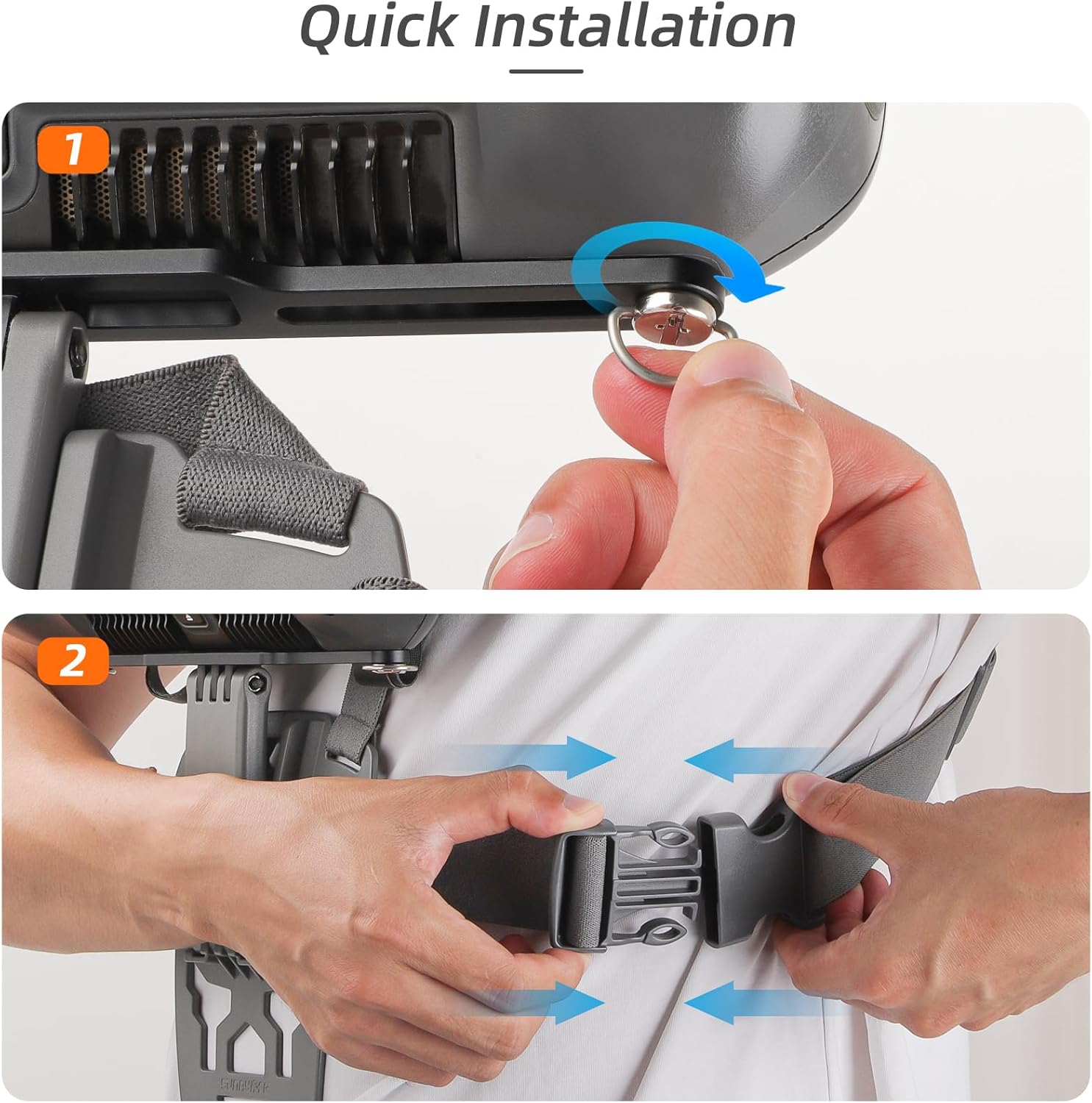 Quick Installation

1

2