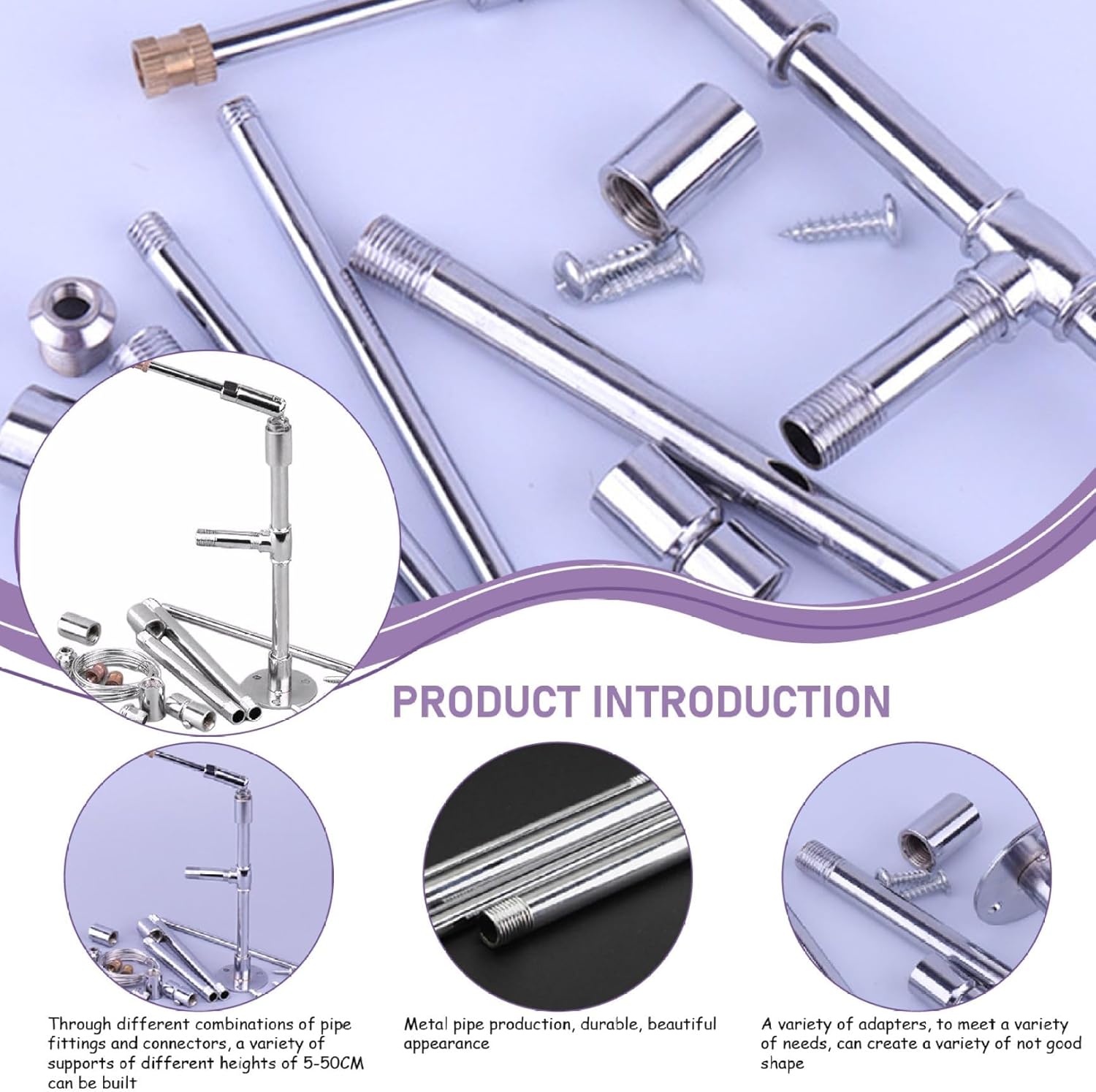 PRODUCT INTRODUCTION

Through different combinations of pipe fittings and connectors, a variety of supports of different heights of 5-50CM can be built

Metal pipe production, durable, beautiful appearance

A variety of adapters, to meet a variety of needs, can create a variety of not good shape