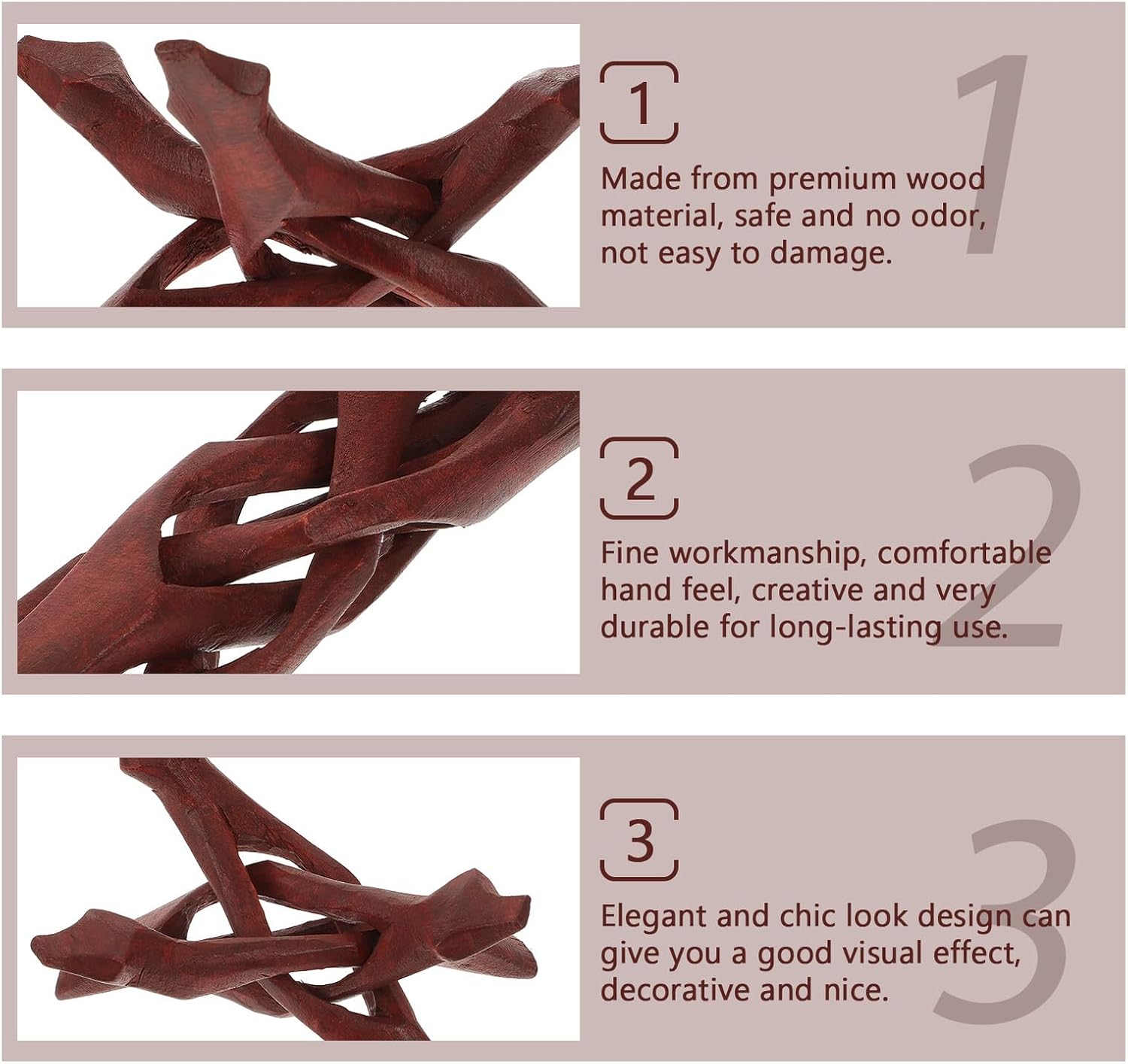 1

1

Made from premium wood material, safe and no odor, not easy to damage.

2

2

Fine workmanship, comfortable hand feel, creative and very durable for long-lasting use.

3

3

Elegant and chic look design can give you a good visual effect, decorative and nice.