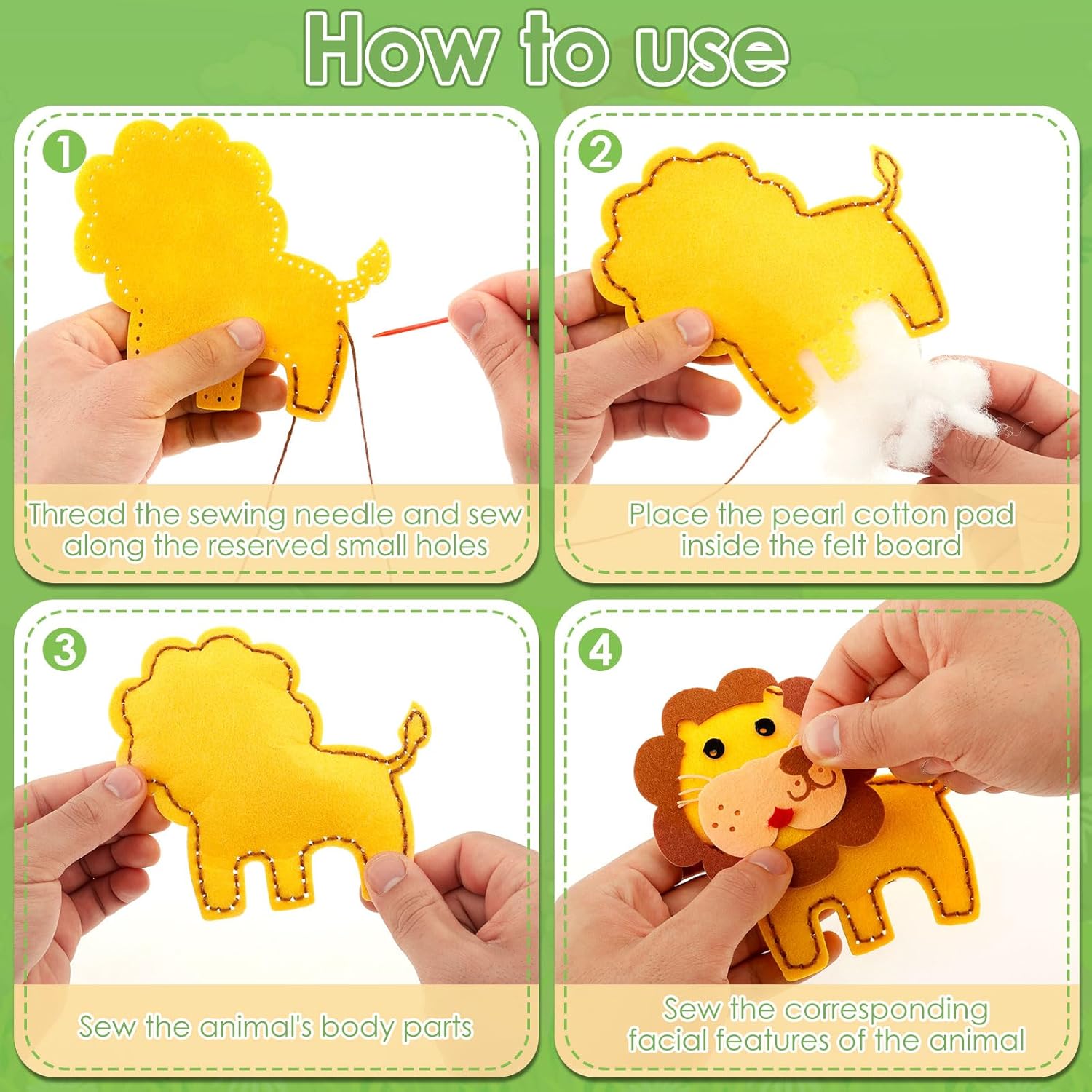 How to use

1

Thread the sewing needle and sew along the reserved small holes

2

Place the pearl cotton pad inside the felt board

3

Sew the animal's body parts

4

Sew the corresponding facial features of the animal