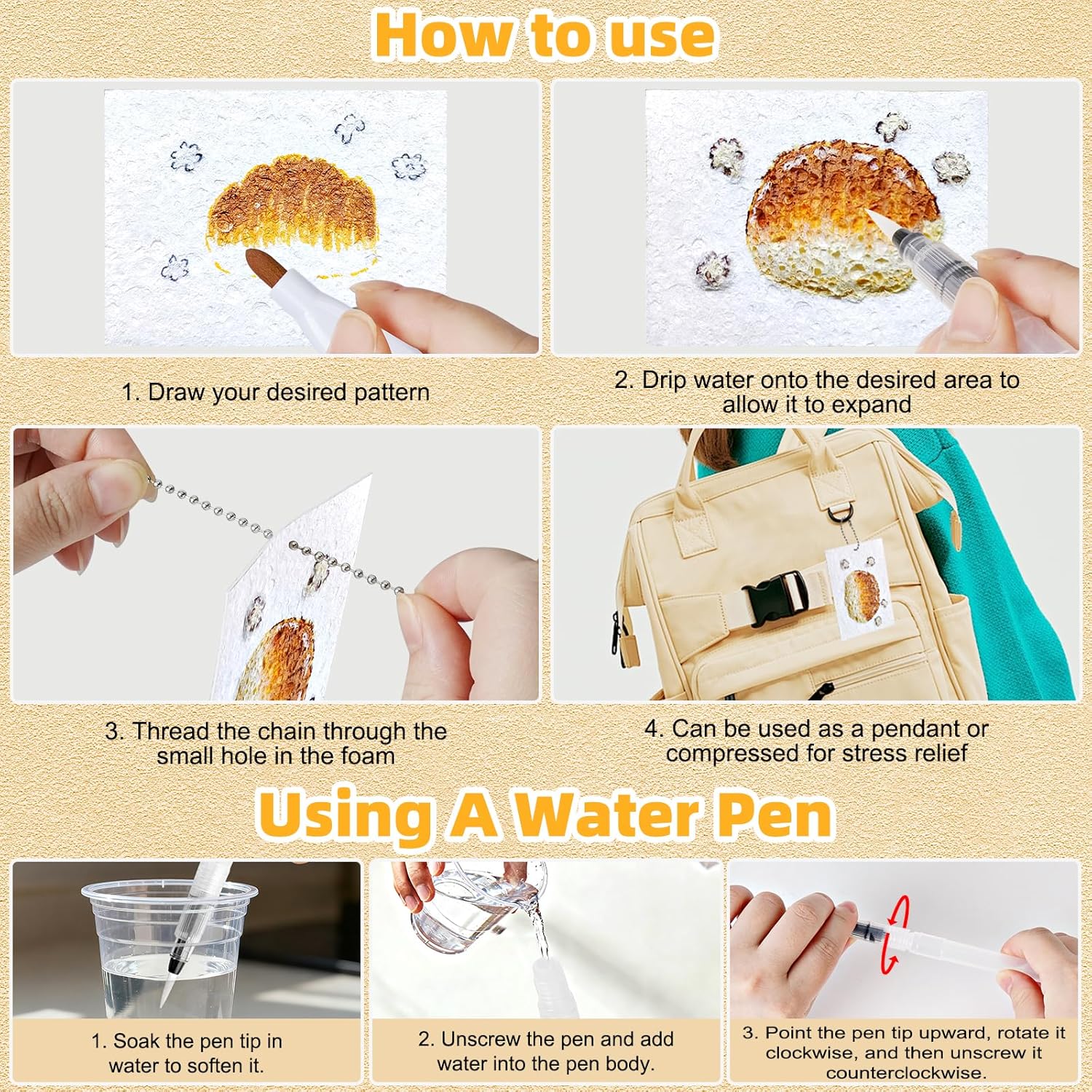 How to use

1. Draw your desired pattern

2. Drip water onto the desired area to allow it to expand

3. Thread the chain through the small hole in the foam

4. Can be used as a pendant or compressed for stress relief

Using A Water Pen

1. Soak the pen tip in water to soften it.

2. Unscrew the pen and add water into the pen body.

3. Point the pen tip upward, rotate it clockwise, and then unscrew it counterclockwise.