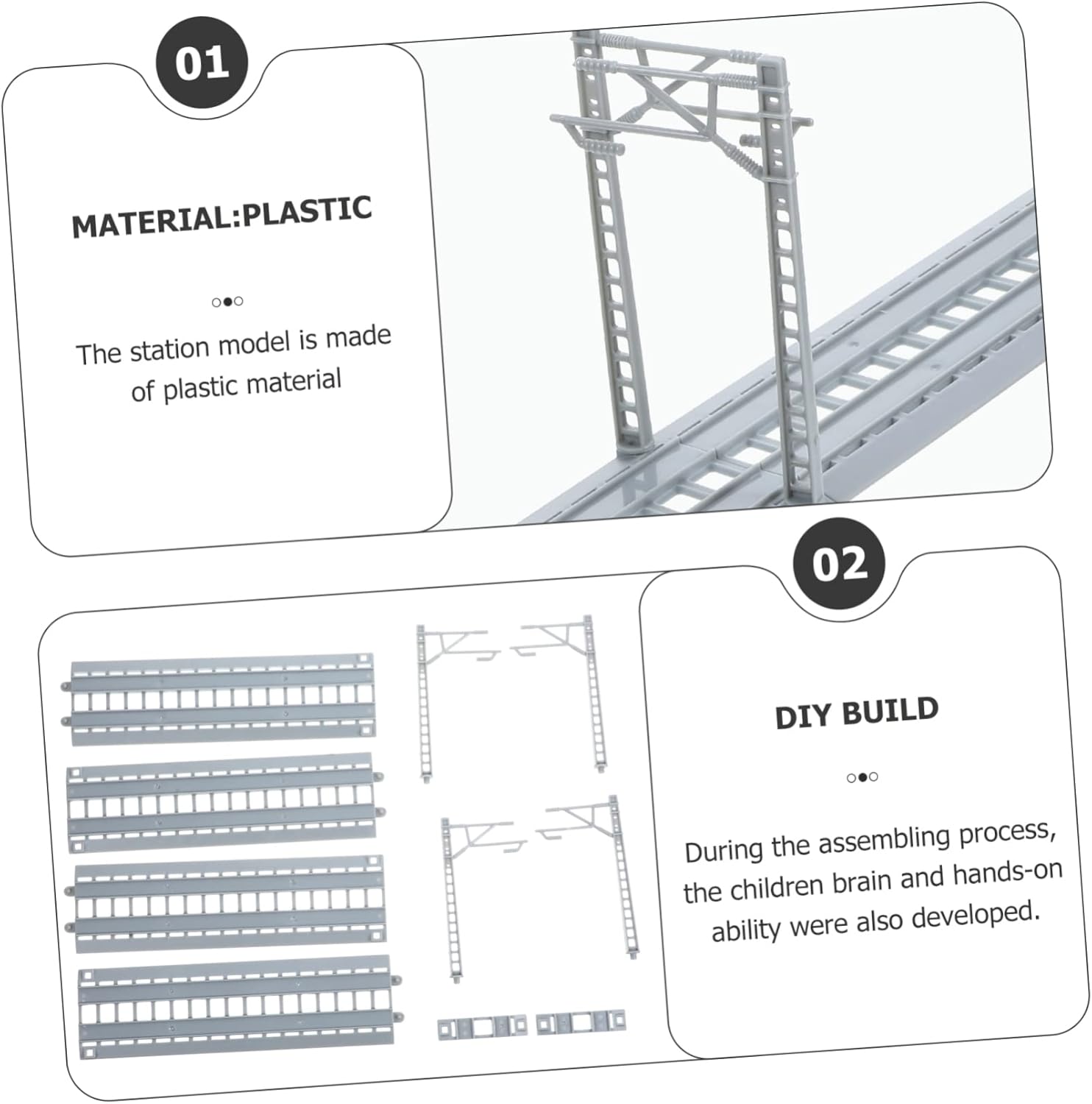 01

MATERIAL:PLASTIC

The station model is made of plastic material

02

DIY BUILD

During the assembling process, the children brain and hands-on ability were also developed.